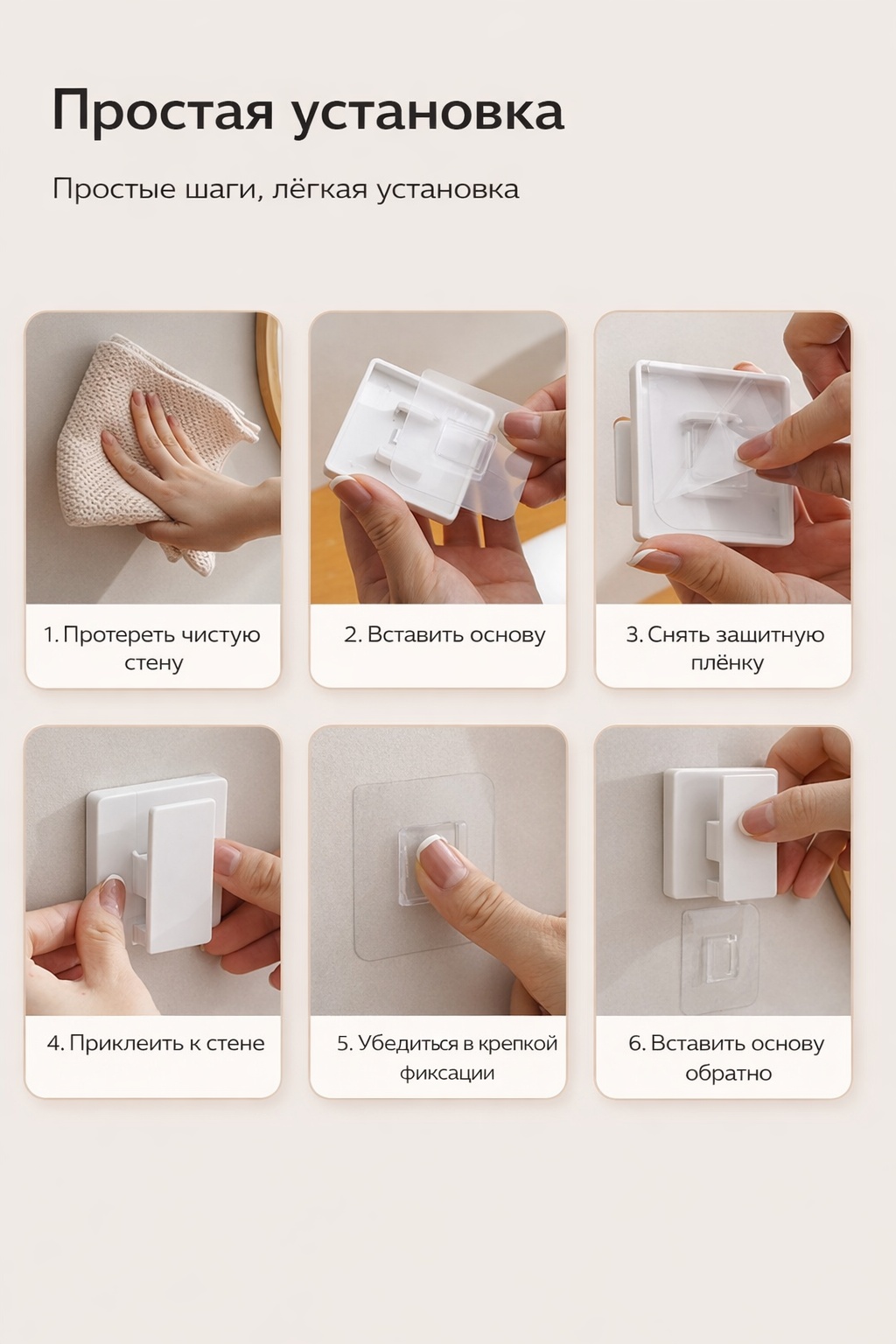 Простая установка

Простые шаги, лёгкая установка

1. Протереть чистую стену

2. Вставить основу

3. Снять защитную плёнку

4. Приклеить к стене

5. Убедиться в крепкой фиксации

6. Вставить основу обратно