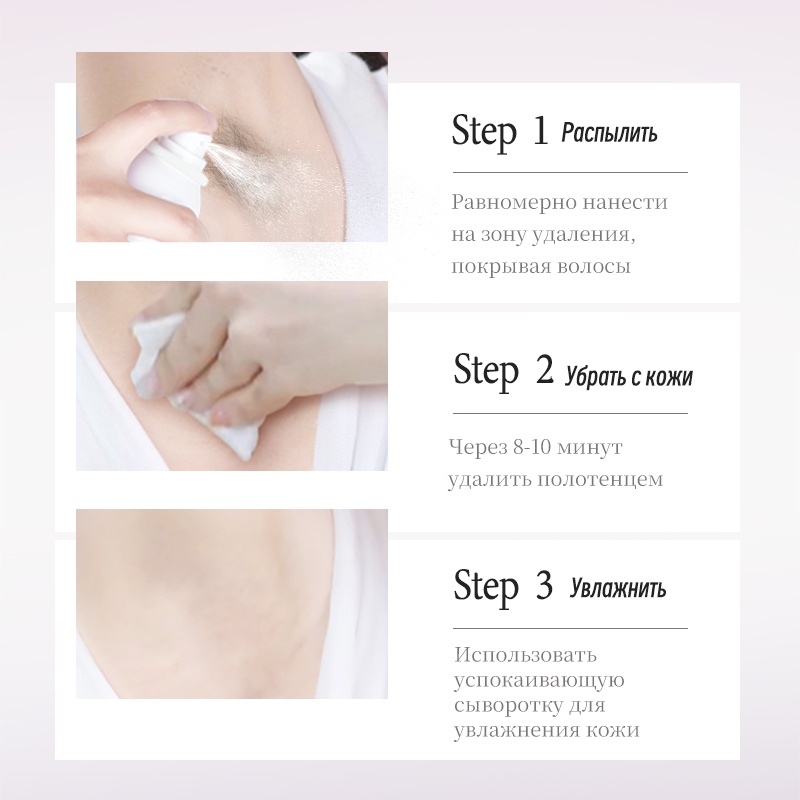 Step 1 Распылить

Равномерно нанести на зону удаления, покрывая волосы

Step 2 Убрать с кожи

Через 8-10 минут удалить полотенцем

Step 3 Увлажнить

Использовать успокаивающую сыворотку для увлажнения кожи