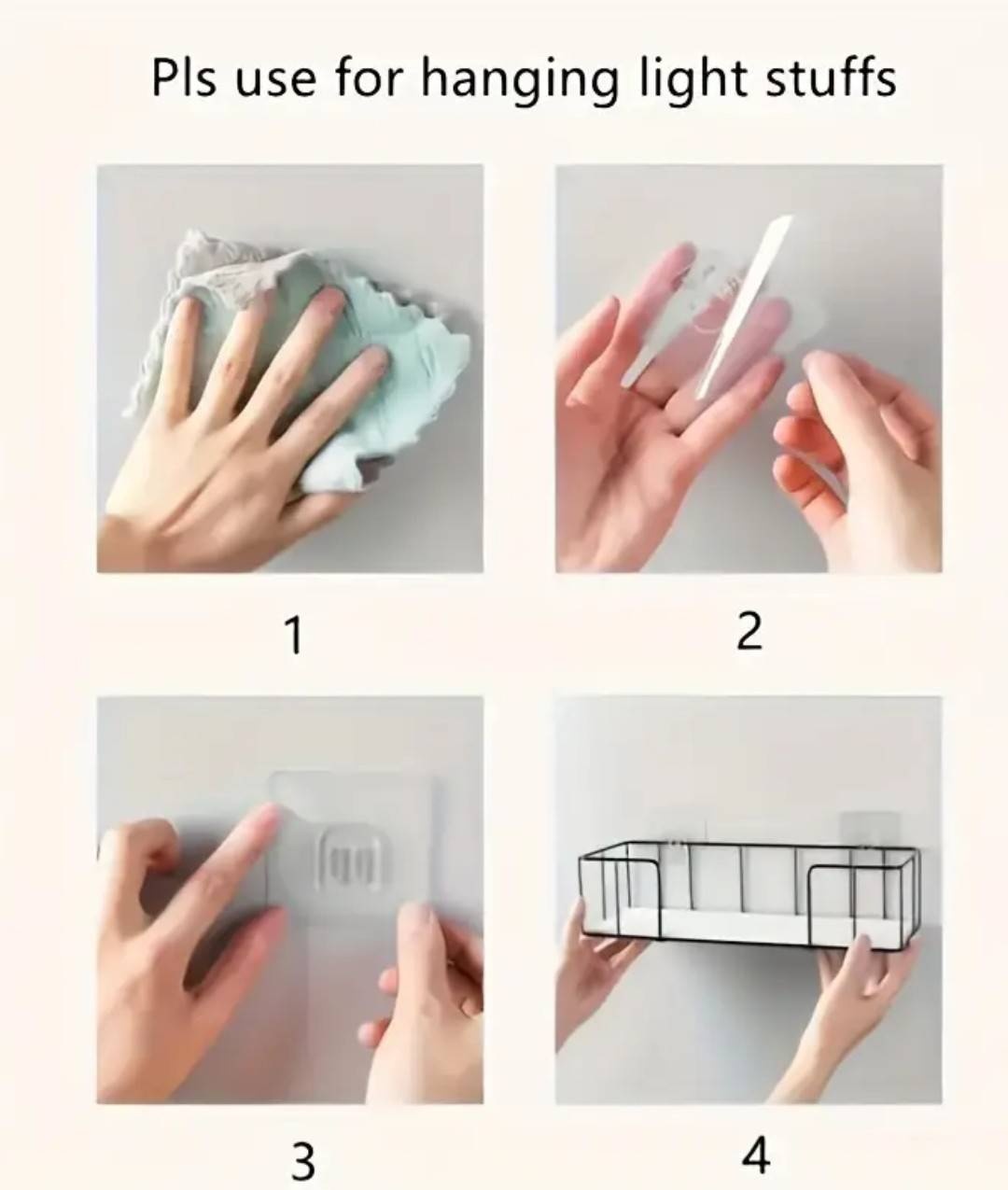 Pls use for hanging light stuffs

1

2

3

4