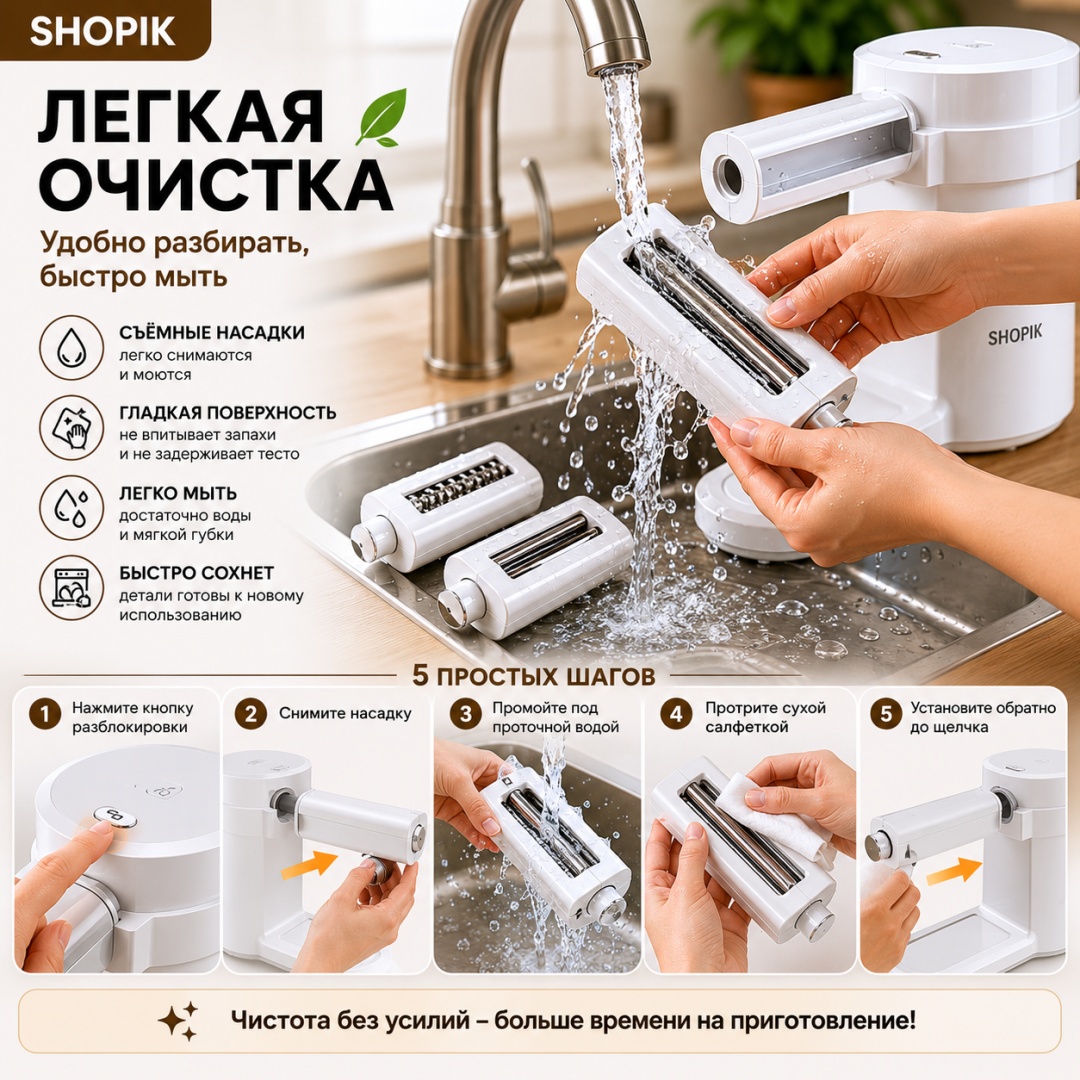 SHOPIK

ЛЕГКАЯ ОЧИСТКА

Удобно разбирать, быстро мыть

СЪЁМНЫЕ НАСАДКИ
легко снимаются и моются

ГЛАДКАЯ ПОВЕРХНОСТЬ
не впитывает запахи и не задерживает тесто

ЛЕГКО МЫТЬ
достаточно воды и мягкой губки

БЫСТРО СОХНЕТ
детали готовы к новому использованию

SHOPIK

5 ПРОСТЫХ ШАГОВ

1 Нажмите кнопку разблокировки

2 Снимите насадку

3 Промойте под проточной водой

4 Протрите сухой салфеткой

5 Установите обратно до щелчка

Чистота без усилий – больше времени на приготовление!