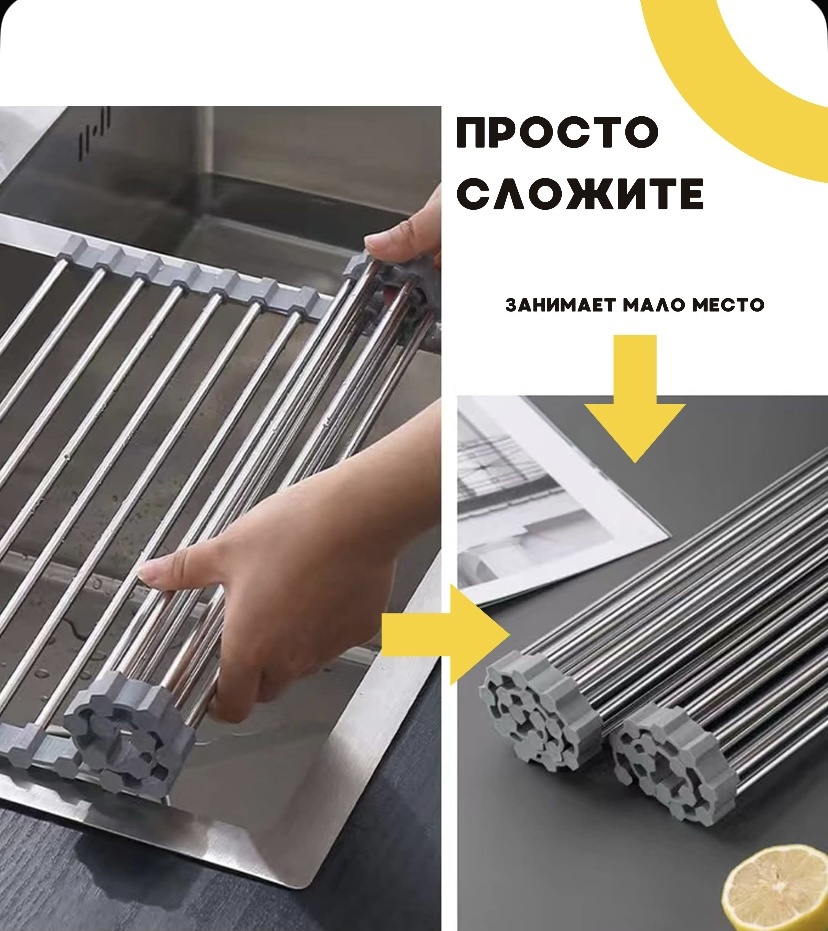 ПРОСТО
СЛОЖИТЕ

ЗАНИМАЕТ МАЛО МЕСТО