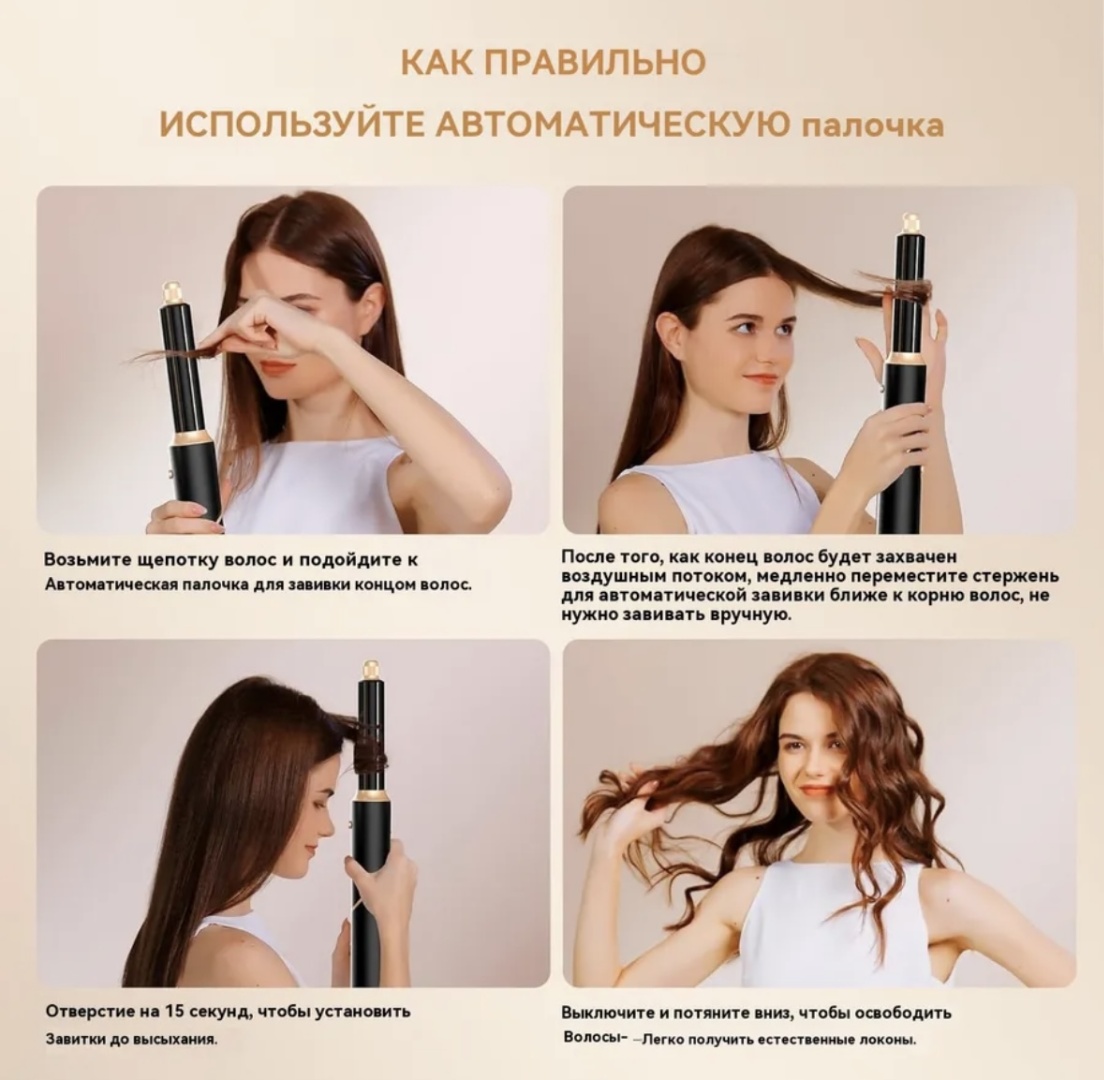 КАК ПРАВИЛЬНО

ИСПОЛЬЗУЙТЕ АВТОМАТИЧЕСКУЮ палочка

Возьмите щепотку волос и подойдите к
Автоматическая палочка для завивки концом волос.

После того, как конец волос будет захвачен воздушным потоком, медленно переместите стержень для автоматической завивки ближе к корню волос, не нужно завивать вручную.

Отверстие на 15 секунд, чтобы установить
Завитки до высыхания.

Выключите и потяните вниз, чтобы освободить
Волосы- —Легко получить естественные локоны.