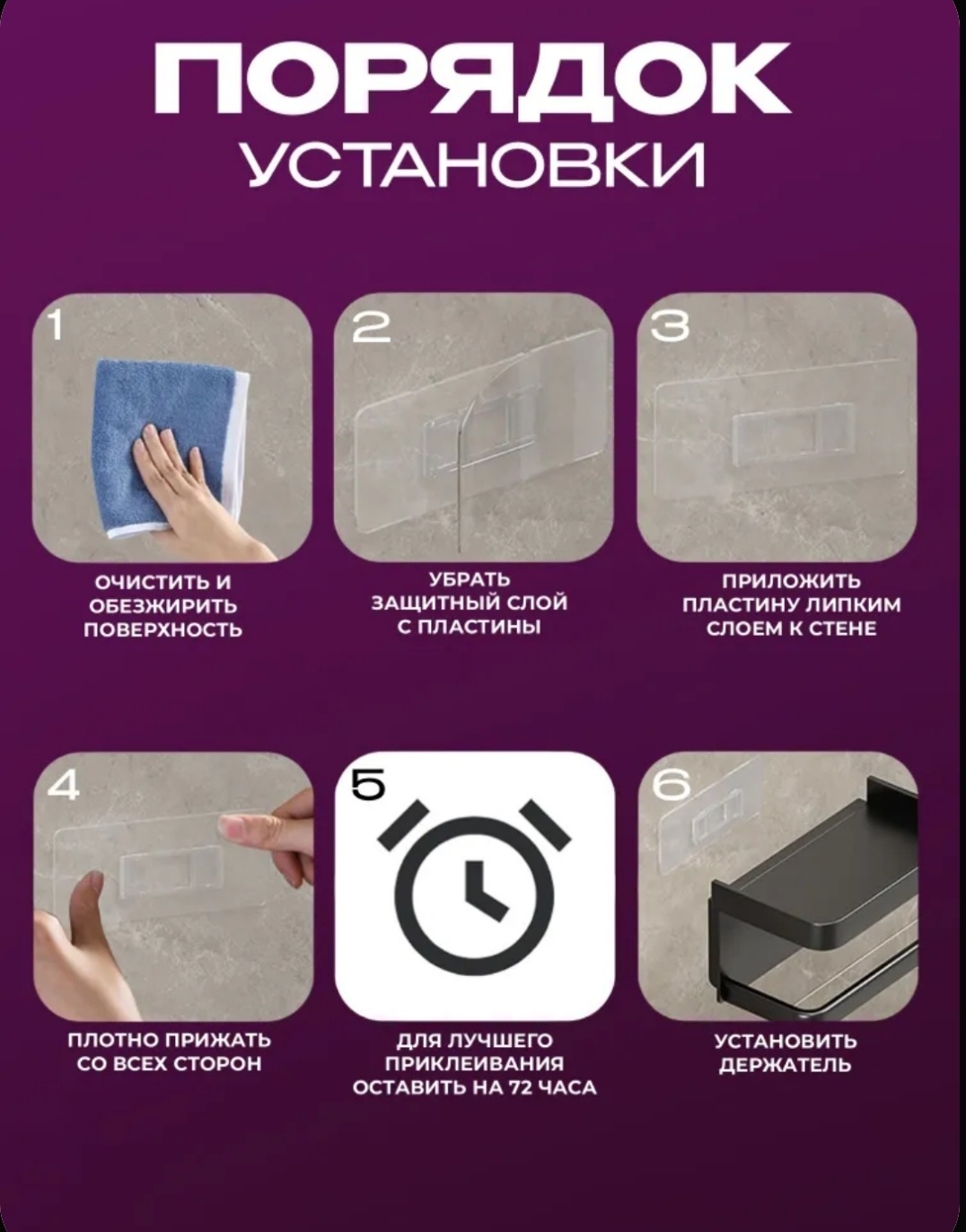 ПОРЯДОК
УСТАНОВКИ

1
ОЧИСТИТЬ И ОБЕЗЖИРИТЬ ПОВЕРХНОСТЬ

2
УБРАТЬ ЗАЩИТНЫЙ СЛОЙ С ПЛАСТИНЫ

3
ПРИЛОЖИТЬ ПЛАСТИНУ ЛИПКИМ СЛОЕМ К СТЕНЕ

4
ПЛОТНО ПРИЖАТЬ СО ВСЕХ СТОРОН

5
ДЛЯ ЛУЧШЕГО ПРИКЛЕИВАНИЯ ОСТАВИТЬ НА 72 ЧАСА

6
УСТАНОВИТЬ ДЕРЖАТЕЛЬ