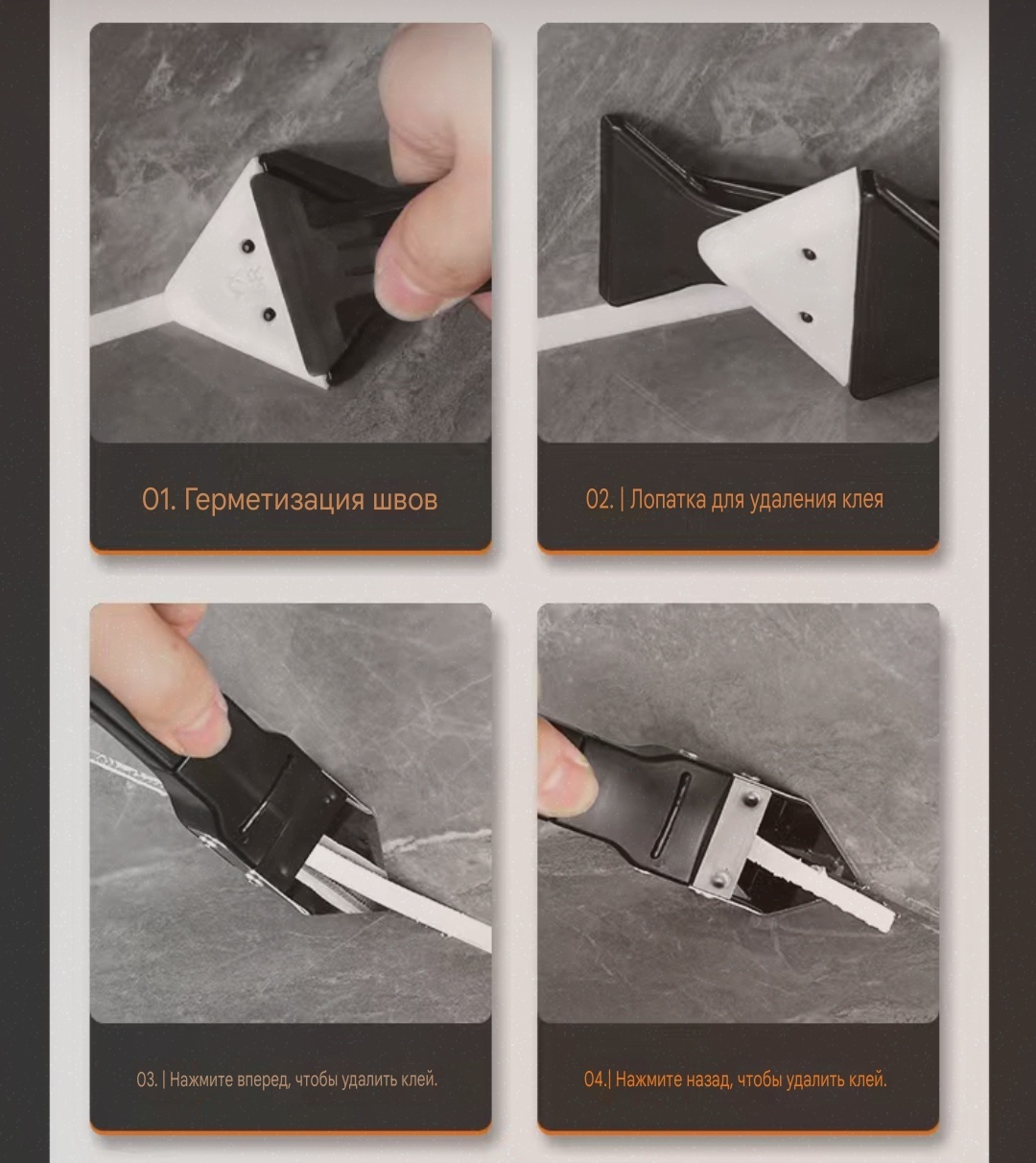 01. Герметизация швов

02. | Лопатка для удаления клея

03. | Нажмите вперед, чтобы удалить клей.

04.| Нажмите назад, чтобы удалить клей.