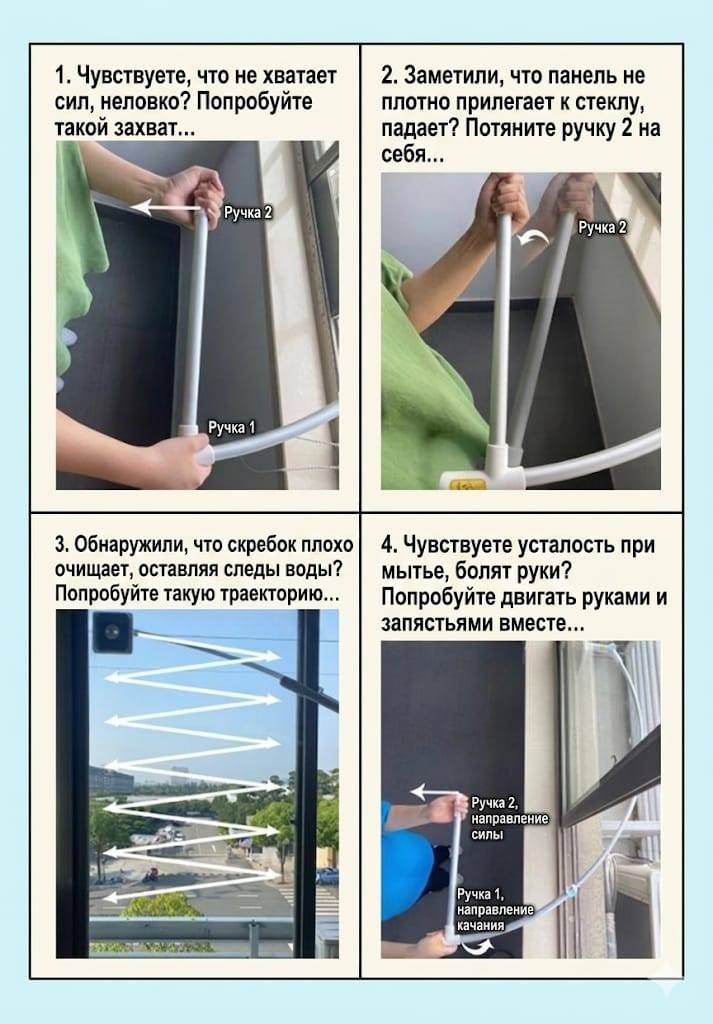 1. Чувствуете, что не хватает сил, неловко? Попробуйте такой захват...

Ручка 2

Ручка 1

2. Заметили, что панель не плотно прилегает к стеклу, падает? Потяните ручку 2 на себя...

Ручка 2

3. Обнаружили, что скребок плохо очищает, оставляя следы воды? Попробуйте такую траекторию...

4. Чувствуете усталость при мытье, болят руки? Попробуйте двигать руками и запястьями вместе...

Ручка 2, направление силы

Ручка 1, направление качания