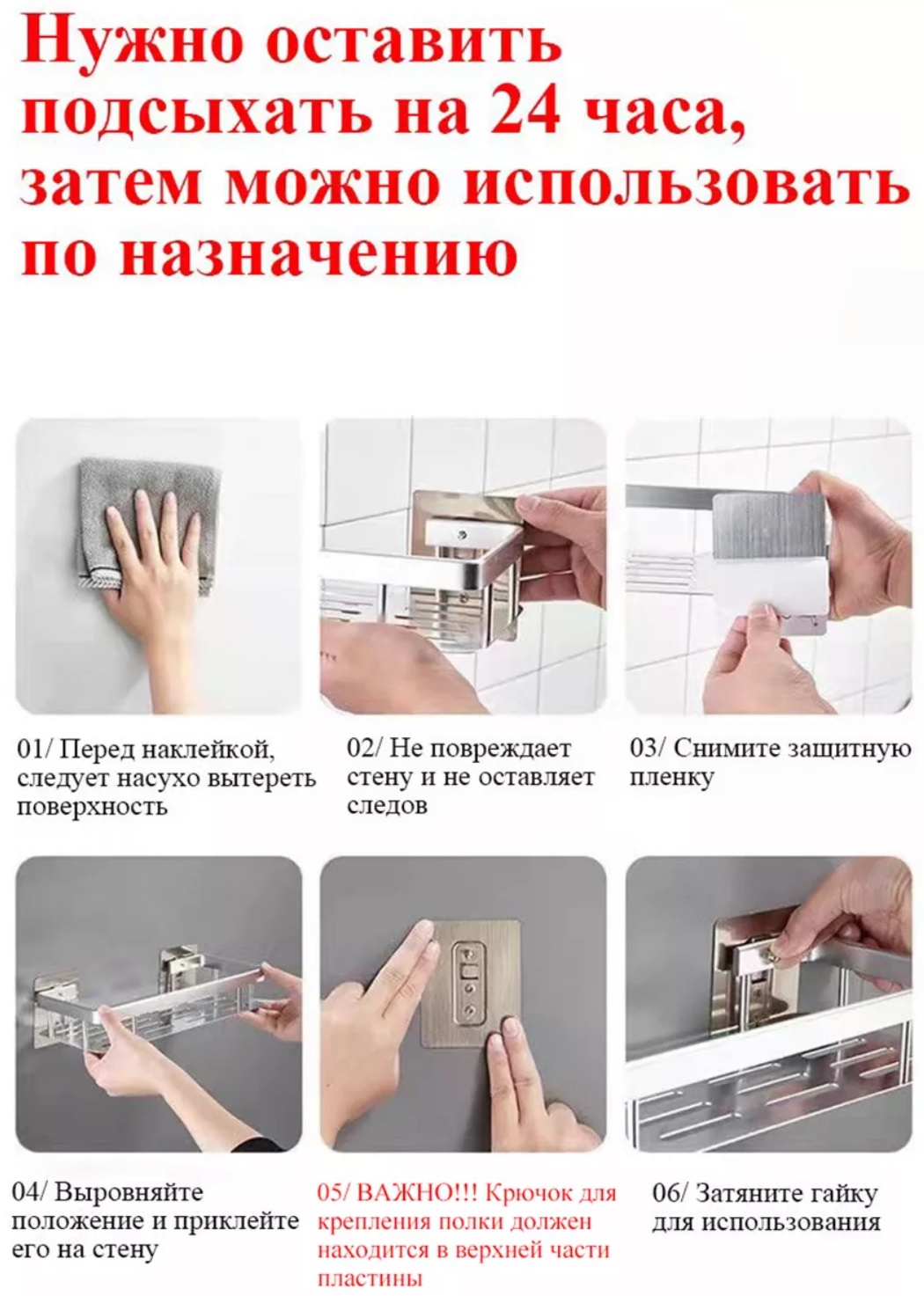 Нужно оставить подсыхать на 24 часа, затем можно использовать по назначению

01/ Перед наклейкой, следует насухо вытереть поверхность

02/ Не повреждает стену и не оставляет следов

03/ Снимите защитную пленку

04/ Выровняйте положение и приклейте его на стену

05/ ВАЖНО!!! Крючок для крепления полки должен находится в верхней части пластины

06/ Затяните гайку для использования