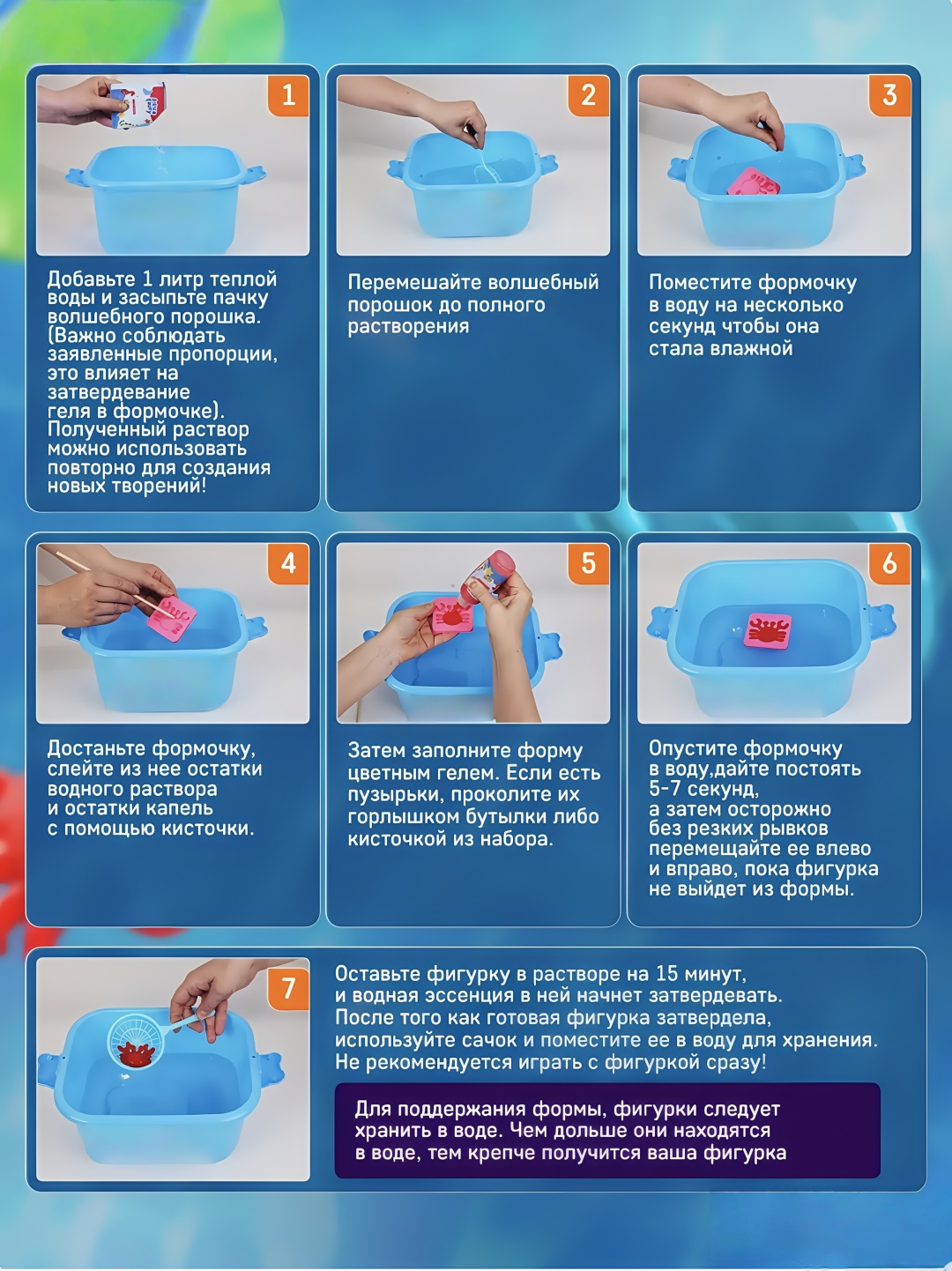 1

Добавьте 1 литр теплой воды и засыпьте пачку волшебного порошка. (Важно соблюдать заявленные пропорции, это влияет на затвердевание геля в формочке). Полученный раствор можно использовать повторно для создания новых творений!

2

Перемешайте волшебный порошок до полного растворения

3

Поместите формочку в воду на несколько секунд чтобы она стала влажной

4

Достаньте формочку, слейте из нее остатки водного раствора и остатки капель с помощью кисточки.

5

Затем заполните форму цветным гелем. Если есть пузырьки, проколите их горлышком бутылки либо кисточкой из набора.

6

Опустите формочку в воду,дайте постоять 5-7 секунд, а затем осторожно без резких рывков перемещайте ее влево и вправо, пока фигурка не выйдет из формы.

7

Оставьте фигурку в растворе на 15 минут, и водная эссенция в ней начнет затвердевать. После того как готовая фигурка затвердела, используйте сачок и поместите ее в воду для хранения. Не рекомендуется играть с фигуркой сразу!

Для поддержания формы, фигурки следует хранить в воде. Чем дольше они находятся в воде, тем крепче получится ваша фигурка