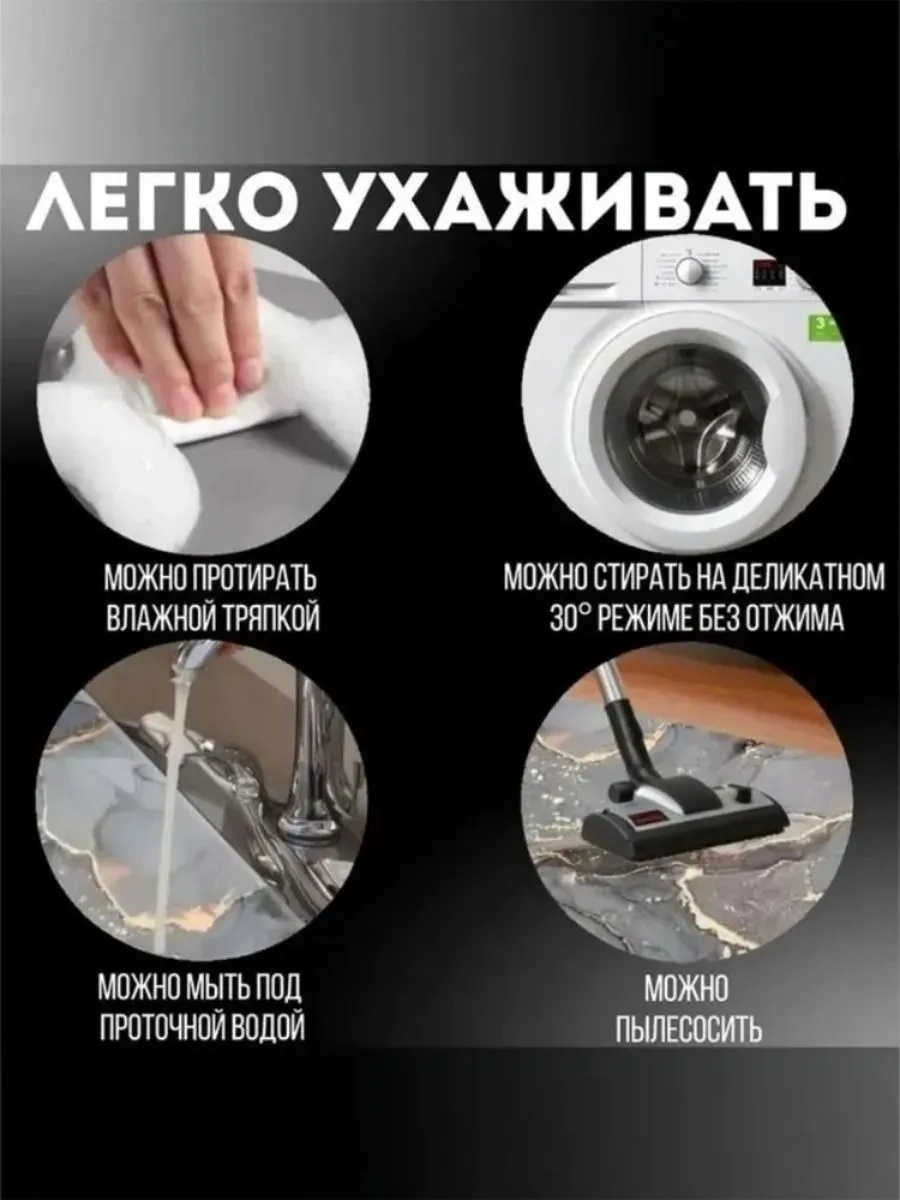 ЛЕГКО УХАЖИВАТЬ

МОЖНО ПРОТИРАТЬ ВЛАЖНОЙ ТРЯПКОЙ

МОЖНО СТИРАТЬ НА ДЕЛИКАТНОМ 30° РЕЖИМЕ БЕЗ ОТЖИМА

МОЖНО МЫТЬ ПОД ПРОТОЧНОЙ ВОДОЙ

МОЖНО ПЫЛЕСОСИТЬ