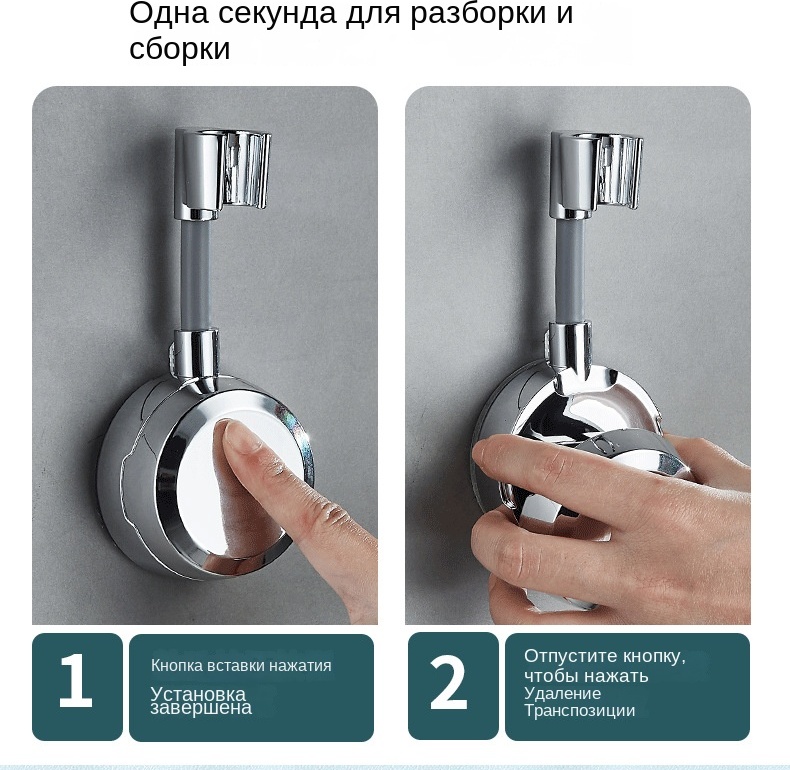 Одна секунда для разборки и сборки

1

Кнопка вставки нажатия

Установка завершена

2

Отпустите кнопку, чтобы нажать
Удаление
Транспозиции