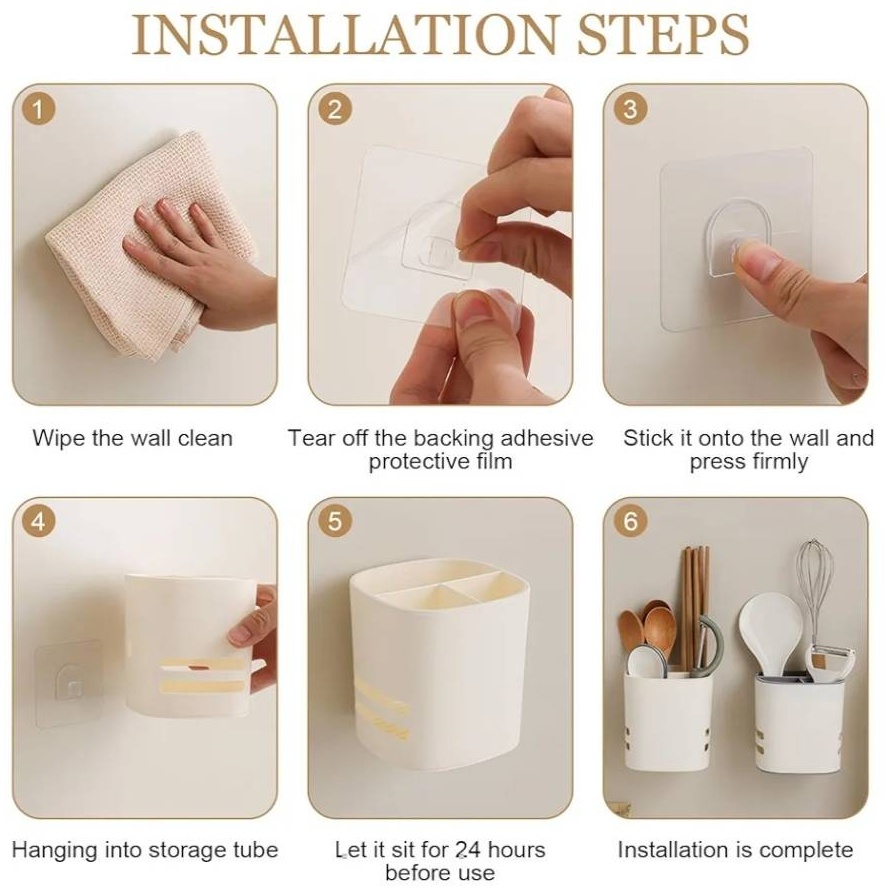 INSTALLATION STEPS

1

Wipe the wall clean

2

Tear off the backing adhesive protective film

3

Stick it onto the wall and press firmly

4

Hanging into storage tube

5

Let it sit for 24 hours before use

6

Installation is complete