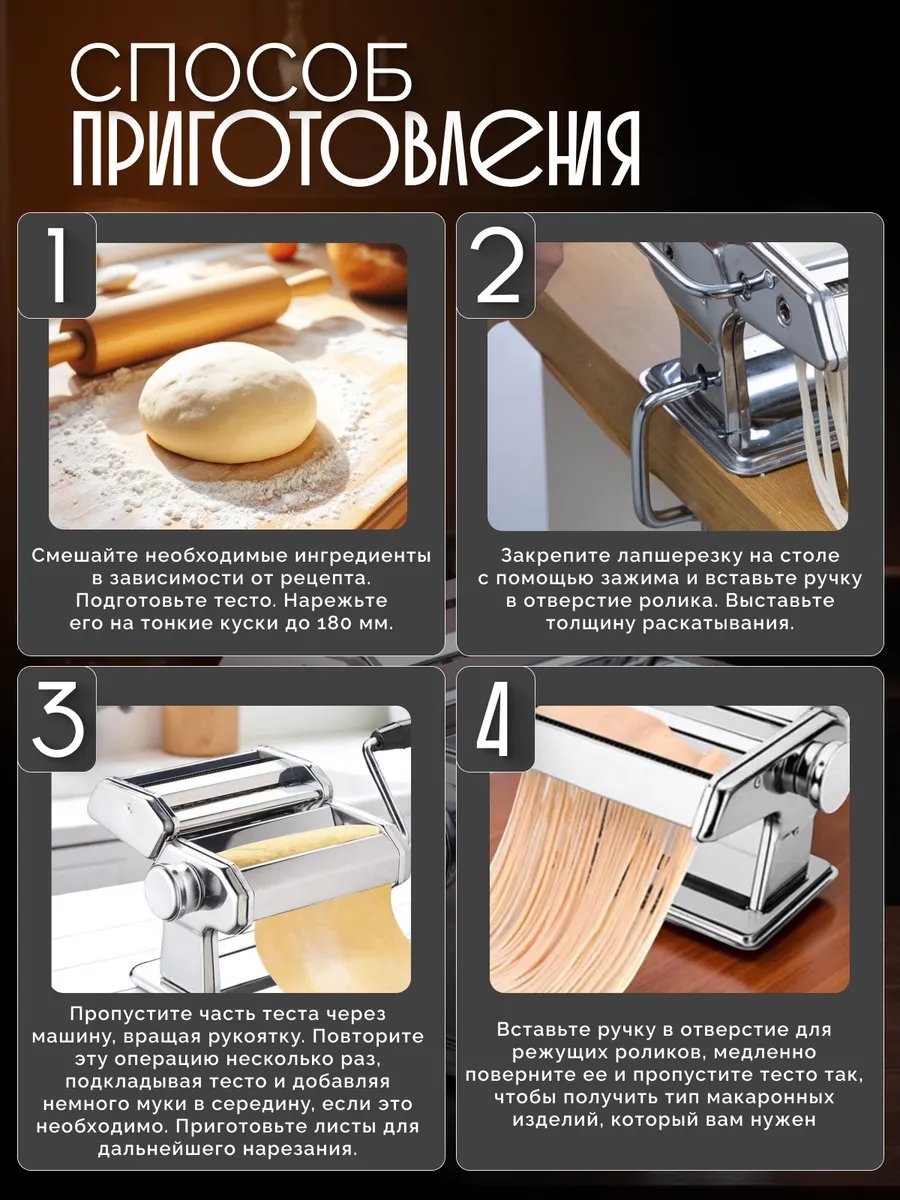 СПОСОБ
ПРИГОТОВЛЕНИЯ

1

Смешайте необходимые ингредиенты в зависимости от рецепта. Подготовьте тесто. Нарежьте его на тонкие куски до 180 мм.

2

Закрепите лапшерезку на столе с помощью зажима и вставьте ручку в отверстие ролика. Выставьте толщину раскатывания.

3

Пропустите часть теста через машину, вращая рукоятку. Повторите эту операцию несколько раз, подкладывая тесто и добавляя немного муки в середину, если это необходимо. Приготовьте листы для дальнейшего нарезания.

4

Вставьте ручку в отверстие для режущих роликов, медленно поверните ее и пропустите тесто так, чтобы получить тип макаронных изделий, который вам нужен