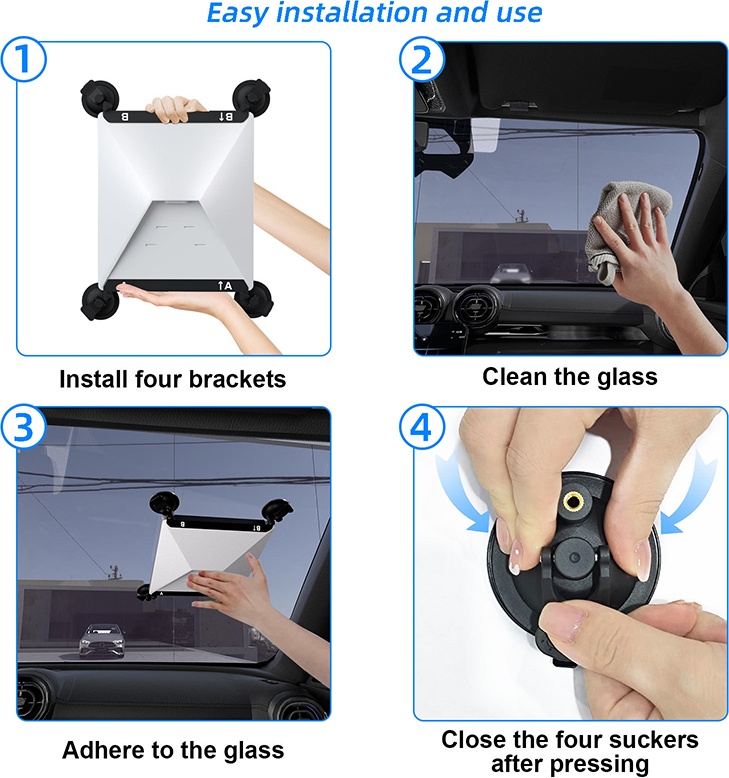 Easy installation and use

1

B

↓B

↑A

Install four brackets

2

Clean the glass

3

B

↓B

A

Adhere to the glass

4

Close the four suckers after pressing