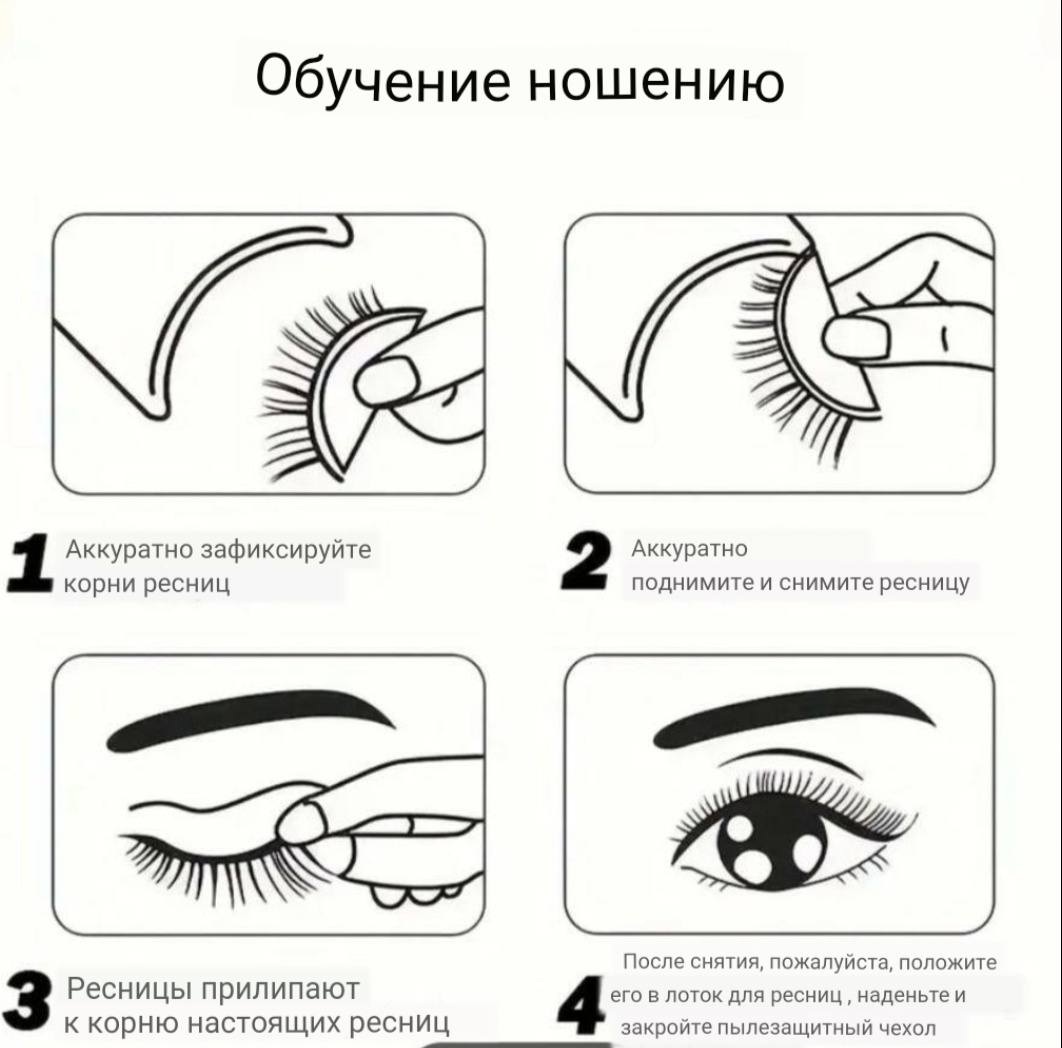 Обучение ношению

1 Аккуратно зафиксируйте корни ресниц

2 Аккуратно поднимите и снимите ресницу

3 Ресницы прилипают к корню настоящих ресниц

4 После снятия, пожалуйста, положите его в лоток для ресниц , наденьте и закройте пылезащитный чехол