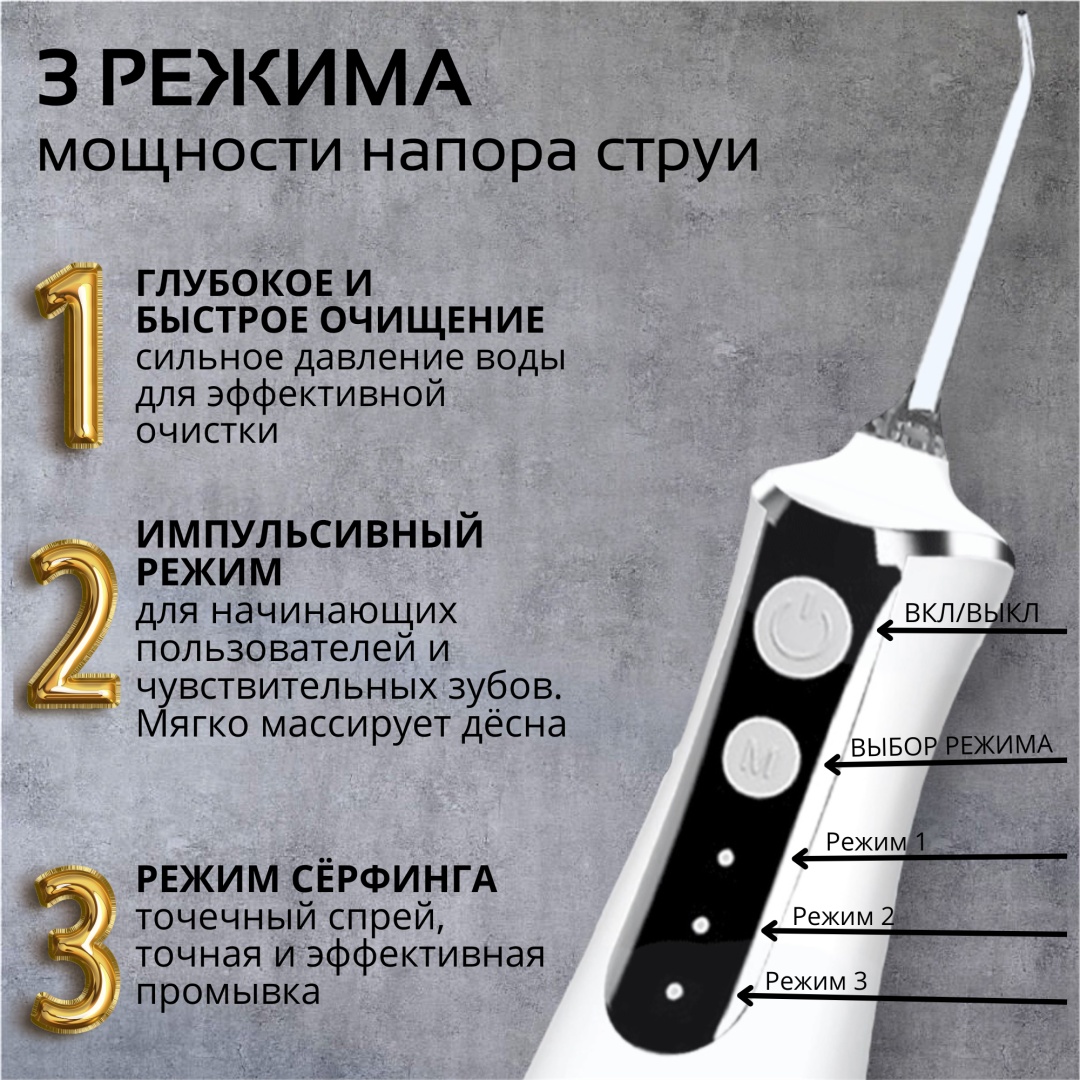 3 РЕЖИМА
мощности напора струи

1 ГЛУБОКОЕ И БЫСТРОЕ ОЧИЩЕНИЕ
сильное давление воды для эффективной очистки

2 ИМПУЛЬСИВНЫЙ РЕЖИМ
для начинающих пользователей и чувствительных зубов. Мягко массирует дёсна

3 РЕЖИМ СЁРФИНГА
точечный спрей, точная и эффективная промывка

M

ВКЛ/ВЫКЛ
ВЫБОР РЕЖИМА
Режим 1
Режим 2
Режим 3