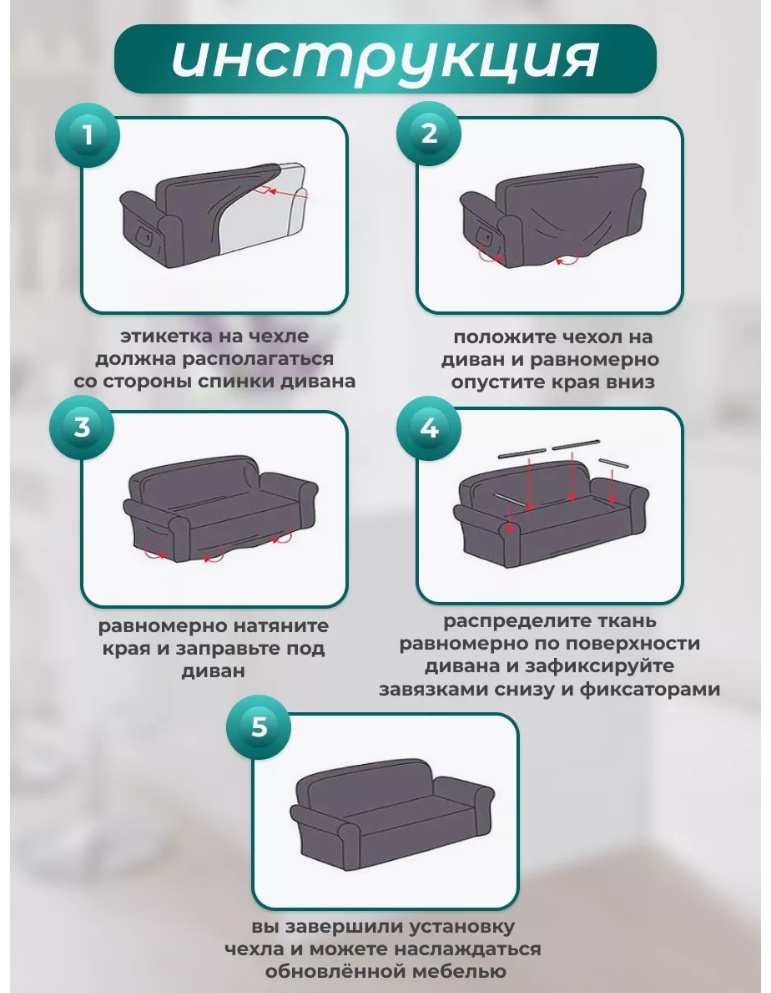 инструкция

1

этикетка на чехле должна располагаться со стороны спинки дивана

2

положите чехол на диван и равномерно опустите края вниз

3

равномерно натяните края и заправьте под диван

4

распределите ткань равномерно по поверхности дивана и зафиксируйте завязками снизу и фиксаторами

5

вы завершили установку чехла и можете наслаждаться обновлённой мебелью