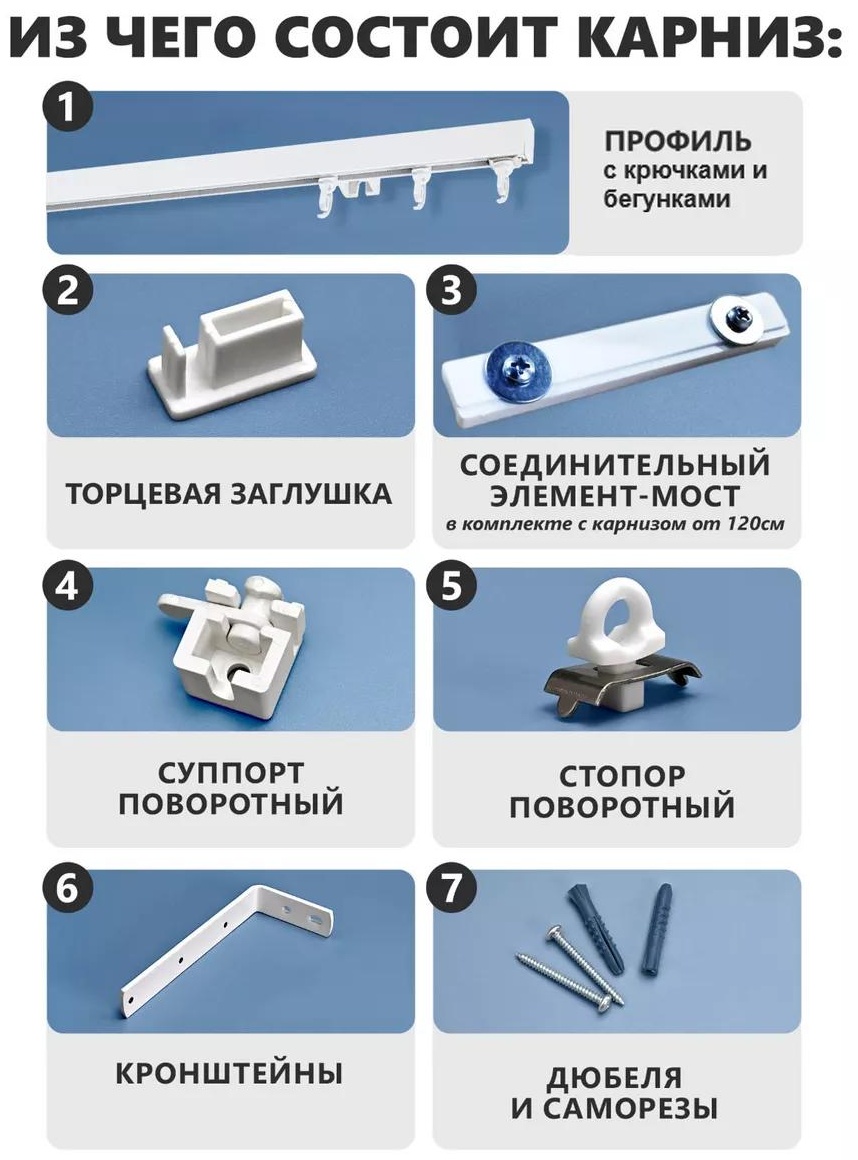 ИЗ ЧЕГО СОСТОИТ КАРНИЗ:

1

ПРОФИЛЬ
с крючками и бегунками

2

ТОРЦЕВАЯ ЗАГЛУШКА

3

СОЕДИНИТЕЛЬНЫЙ ЭЛЕМЕНТ-МОСТ
в комплекте с карнизом от 120см

4

СУППОРТ ПОВОРОТНЫЙ

5

СТОПОР ПОВОРОТНЫЙ

6

КРОНШТЕЙНЫ

7

ДЮБЕЛЯ И САМОРЕЗЫ