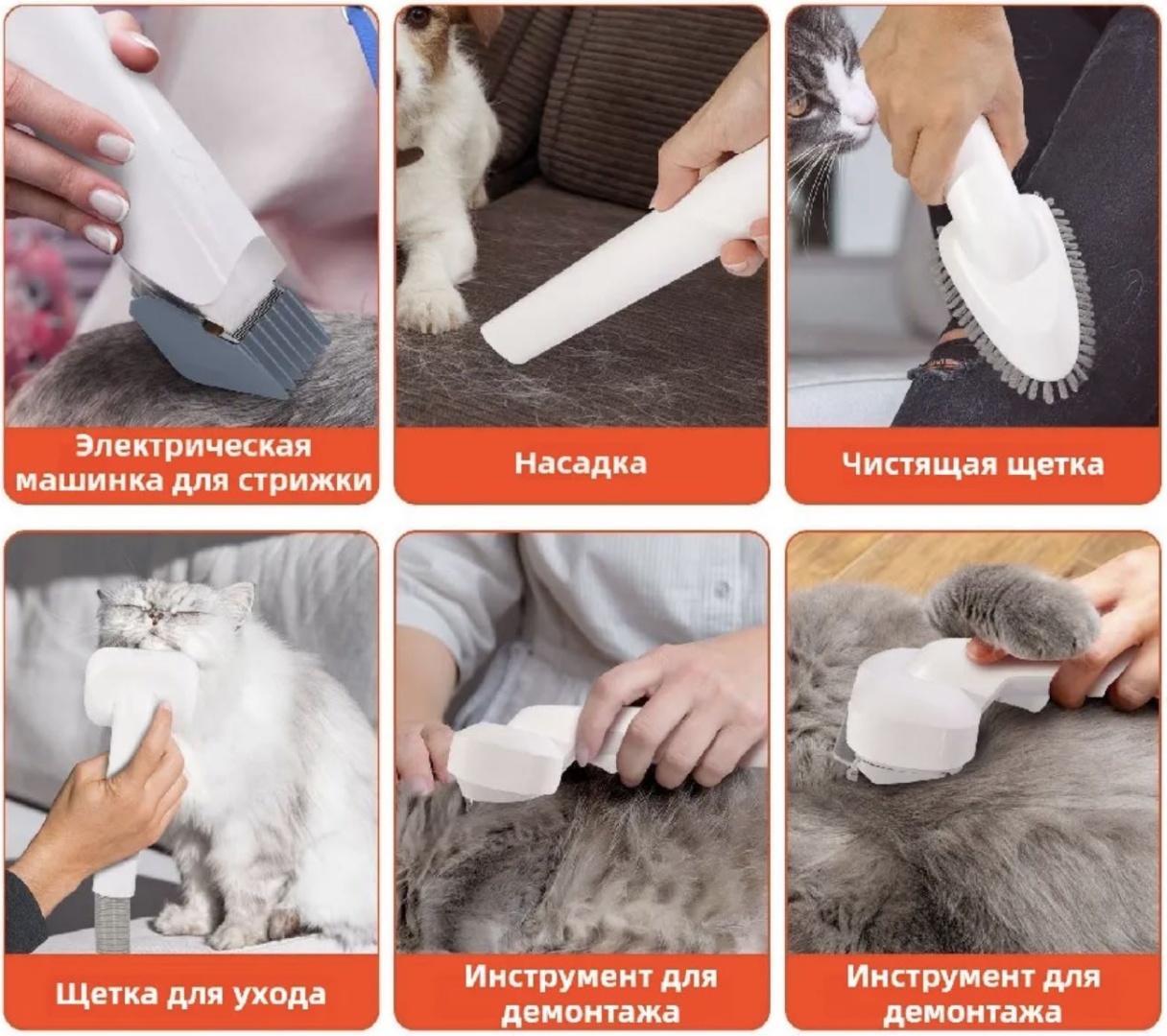 Электрическая машинка для стрижки

Насадка

Чистящая щетка

Щетка для ухода

Инструмент для демонтажа

Инструмент для демонтажа