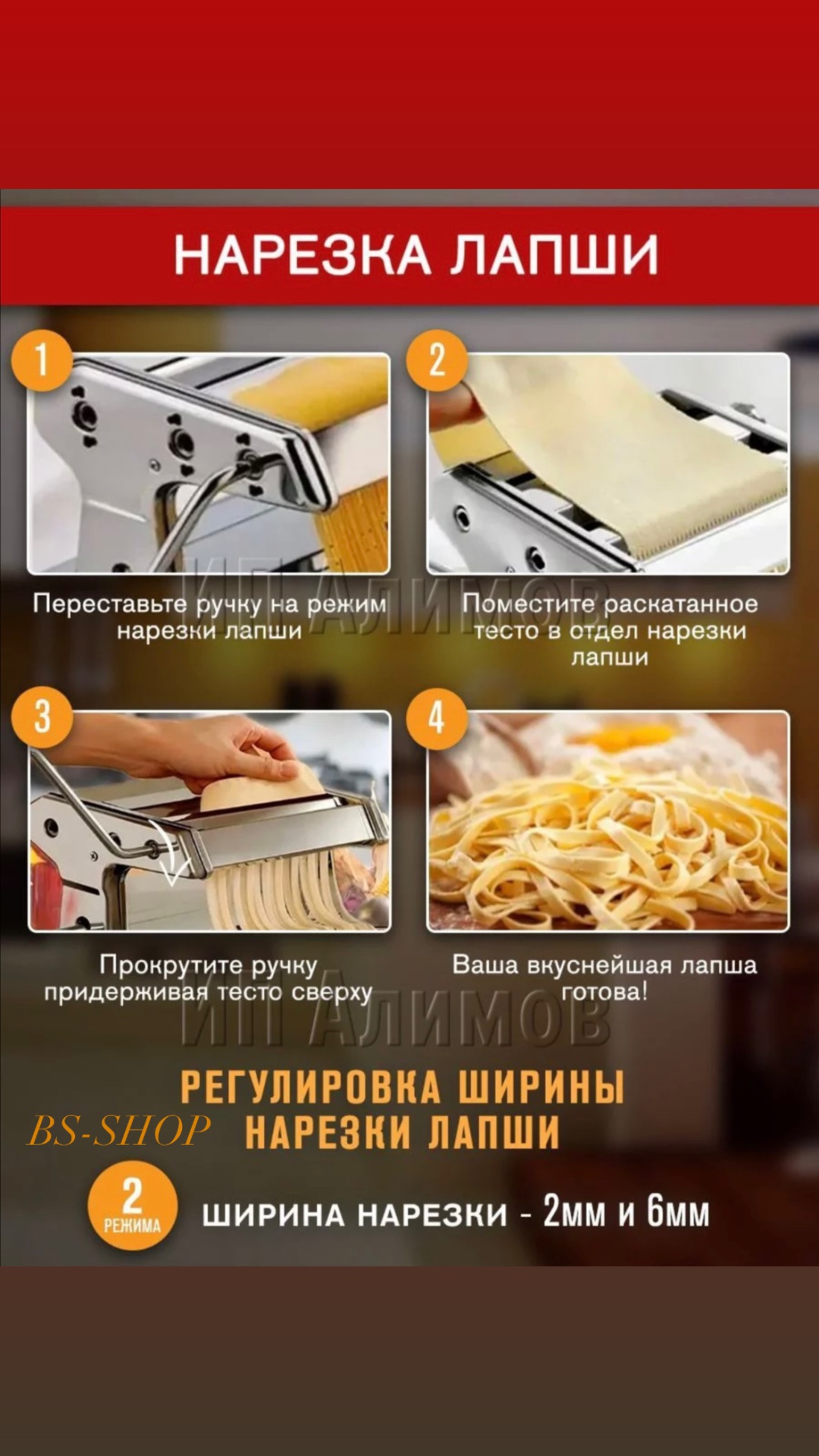 НАРЕЗКА ЛАПШИ

1

Переставьте ручку на режим нарезки лапши

2

Поместите раскатанное тесто в отдел нарезки лапши

ИП АЛИМОВ

3

Прокрутите ручку придерживая тесто сверху

4

Ваша вкуснейшая лапша готова!

ИП АЛИМОВ

РЕГУЛИРОВКА ШИРИНЫ НАРЕЗКИ ЛАПШИ

BS-SHOP

2 РЕЖИМА

ШИРИНА НАРЕЗКИ - 2мм и 6мм