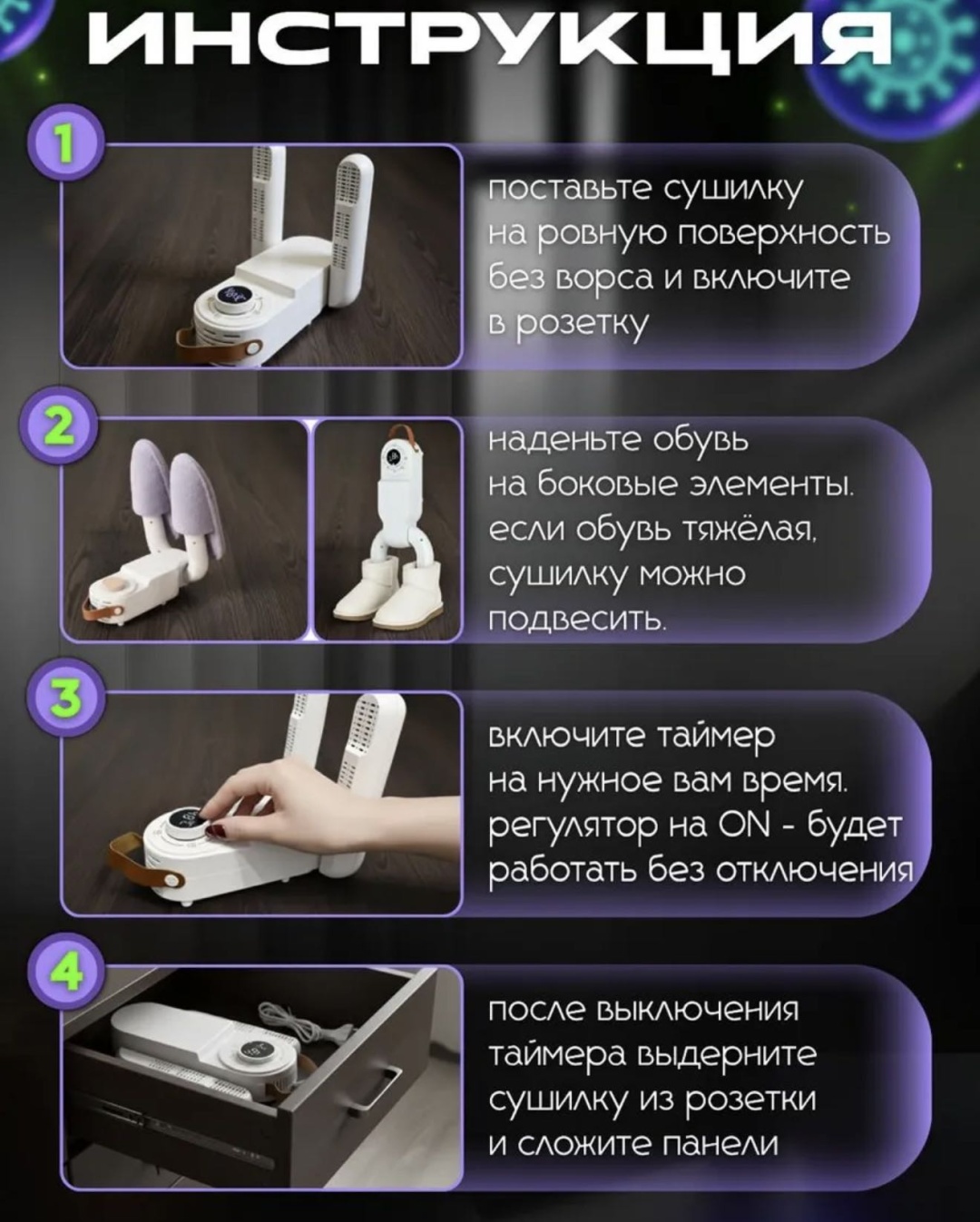 ИНСТРУКЦИЯ

1

поставьте сушилку на ровную поверхность без ворса и включите в розетку

2

наденьте обувь на боковые элементы. если обувь тяжёлая, сушилку можно подвесить.

3

включите таймер на нужное вам время. регулятор на ON - будет работать без отключения

4

после выключения таймера выдерните сушилку из розетки и сложите панели