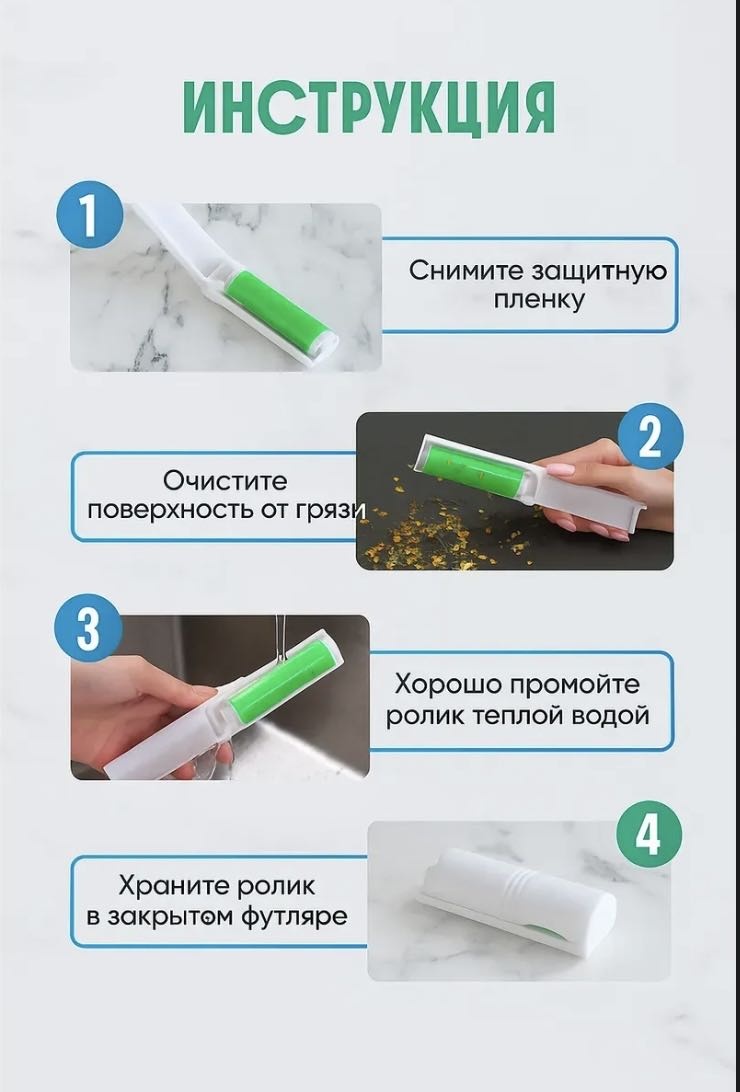 ИНСТРУКЦИЯ

1

Снимите защитную пленку

2

Очистите поверхность от грязи

3

Хорошо промойте ролик теплой водой

4

Храните ролик в закрытом футляре