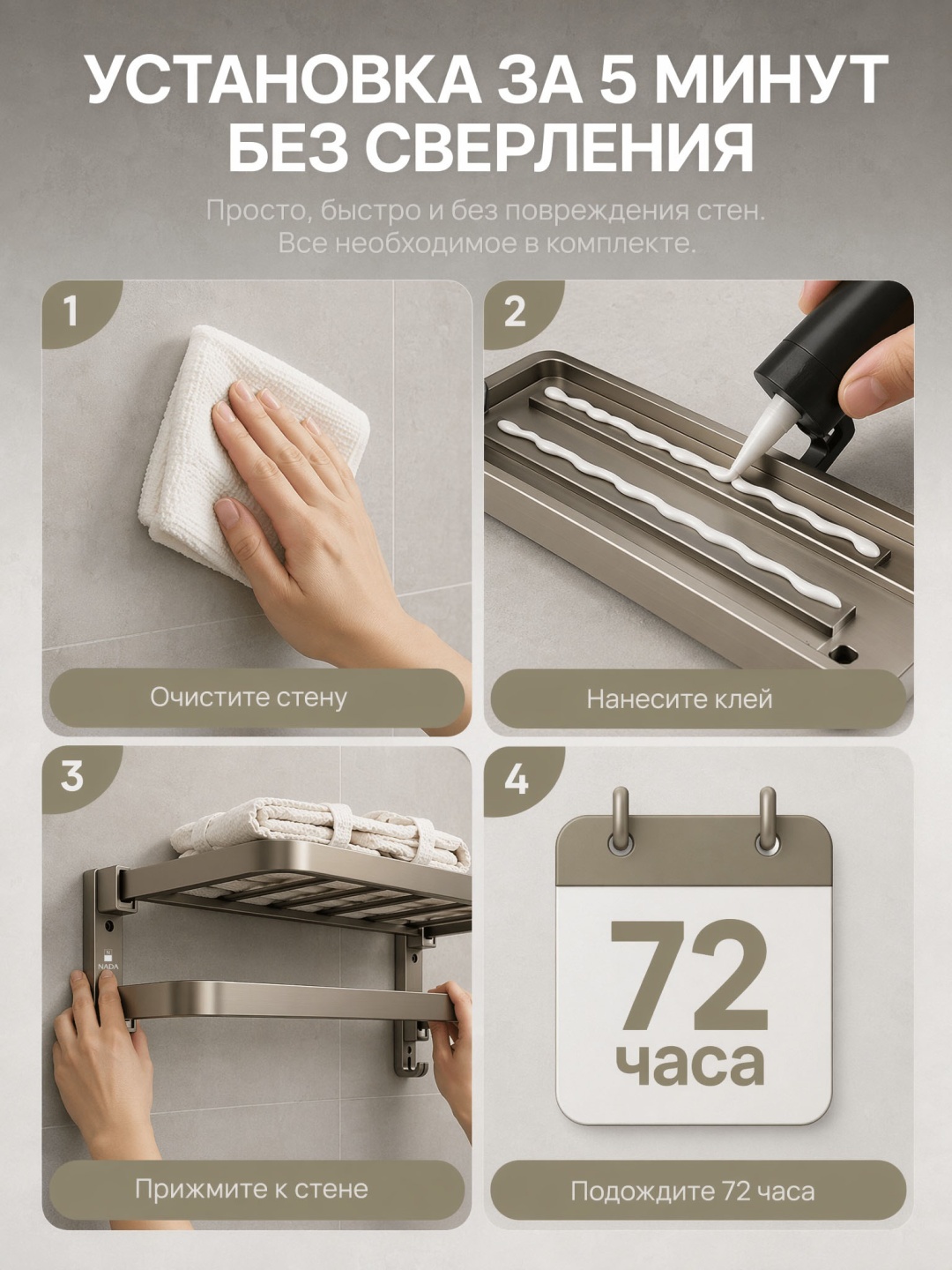 УСТАНОВКА ЗА 5 МИНУТ БЕЗ СВЕРЛЕНИЯ

Просто, быстро и без повреждения стен. Все необходимое в комплекте.

1

Очистите стену

2

Нанесите клей

3

NADA

Прижмите к стене

4

72 часа

Подождите 72 часа