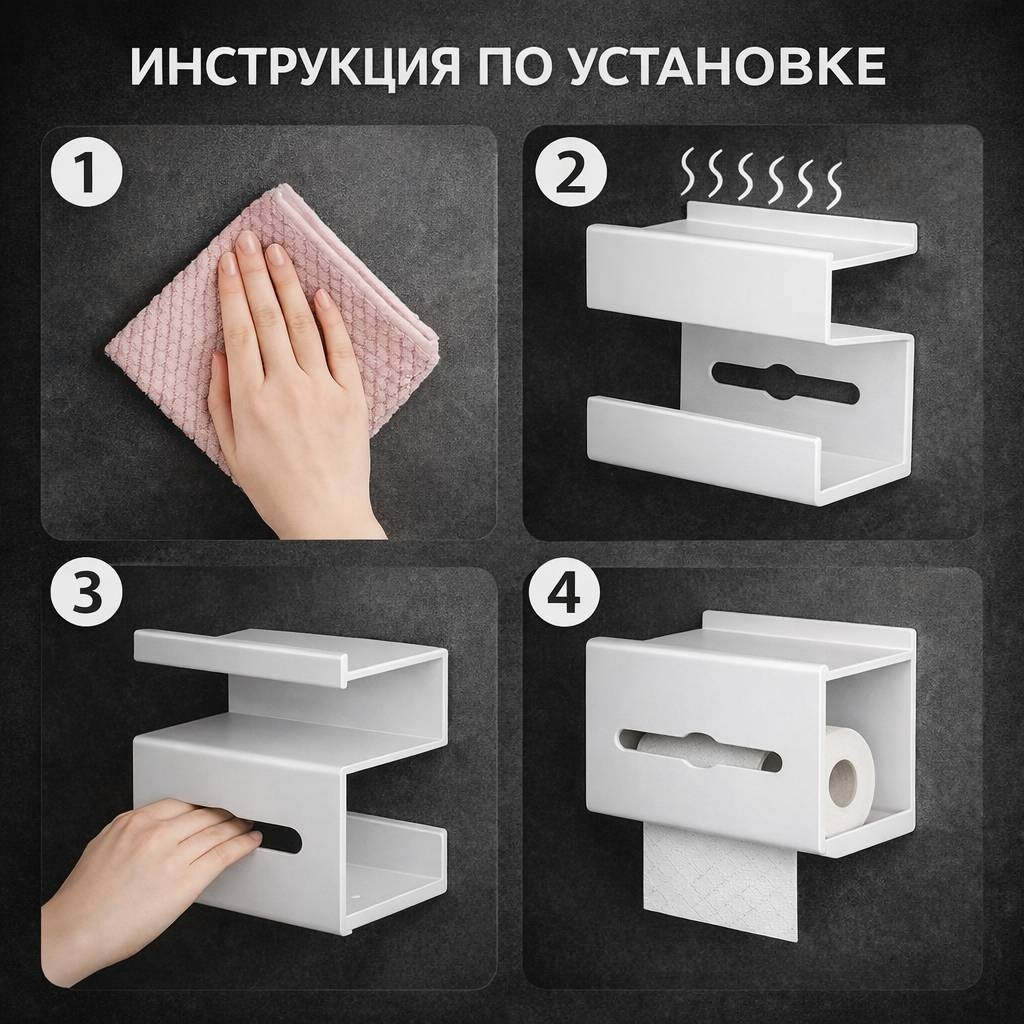 ИНСТРУКЦИЯ ПО УСТАНОВКЕ

1

2

3

4