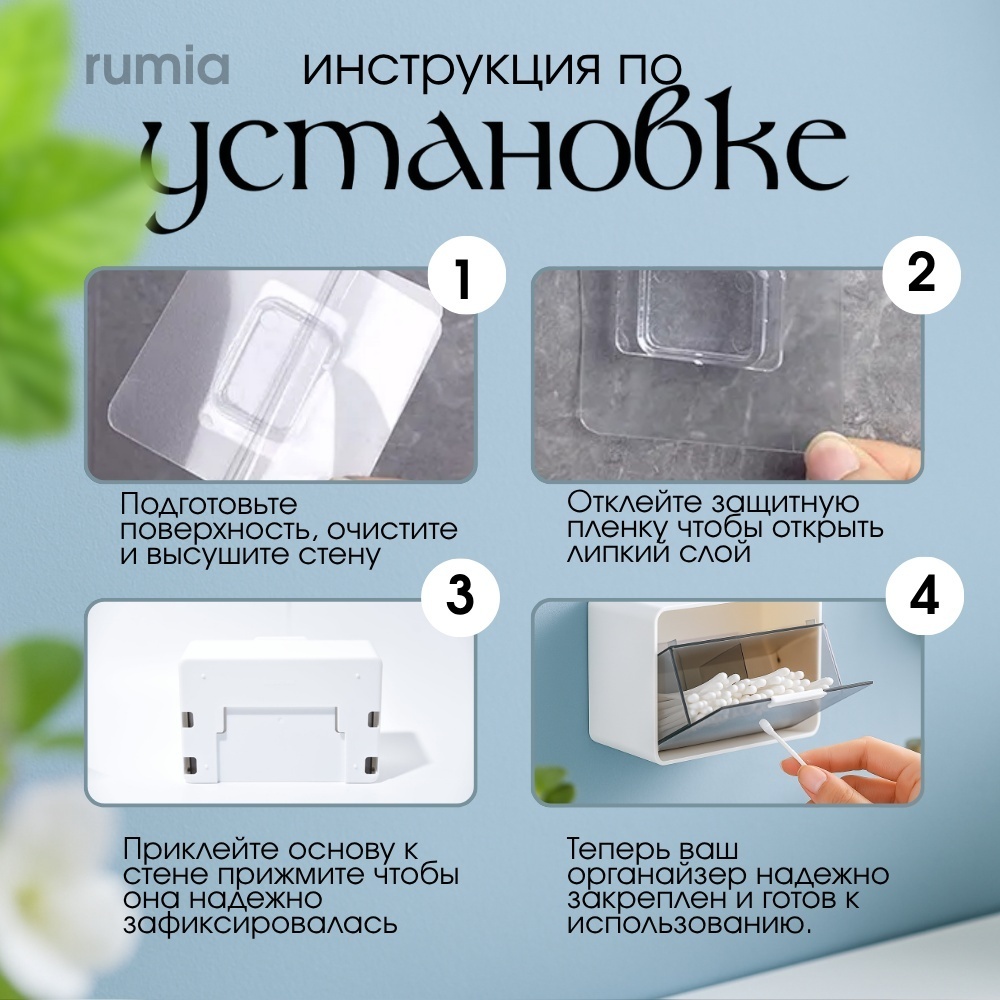 rumia

инструкция по

установке

1

Подготовьте поверхность, очистите и высушите стену

2

Отклейте защитную пленку чтобы открыть липкий слой

3

Приклейте основу к стене прижмите чтобы она надежно зафиксировалась

4

Теперь ваш органайзер надежно закреплен и готов к использованию.