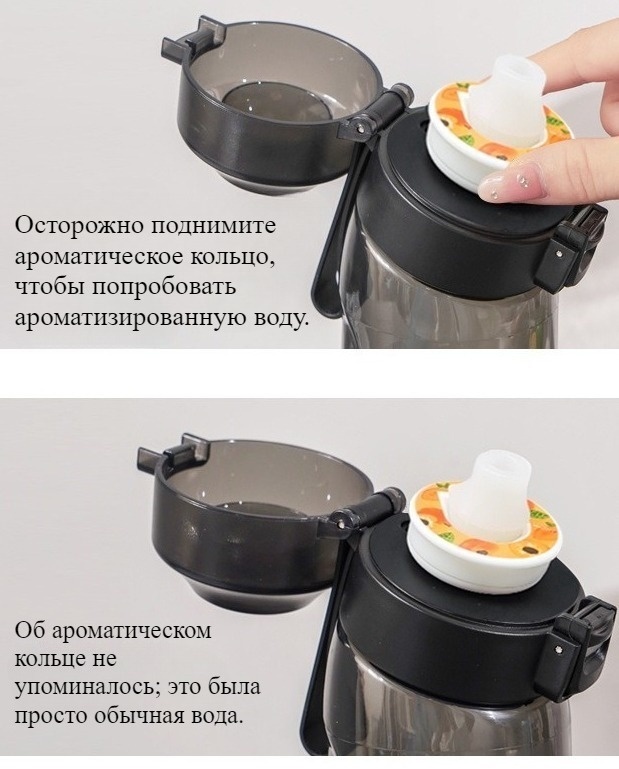 Осторожно поднимите ароматическое кольцо, чтобы попробовать ароматизированную воду.

Об ароматическом кольце не упоминалось; это была просто обычная вода.