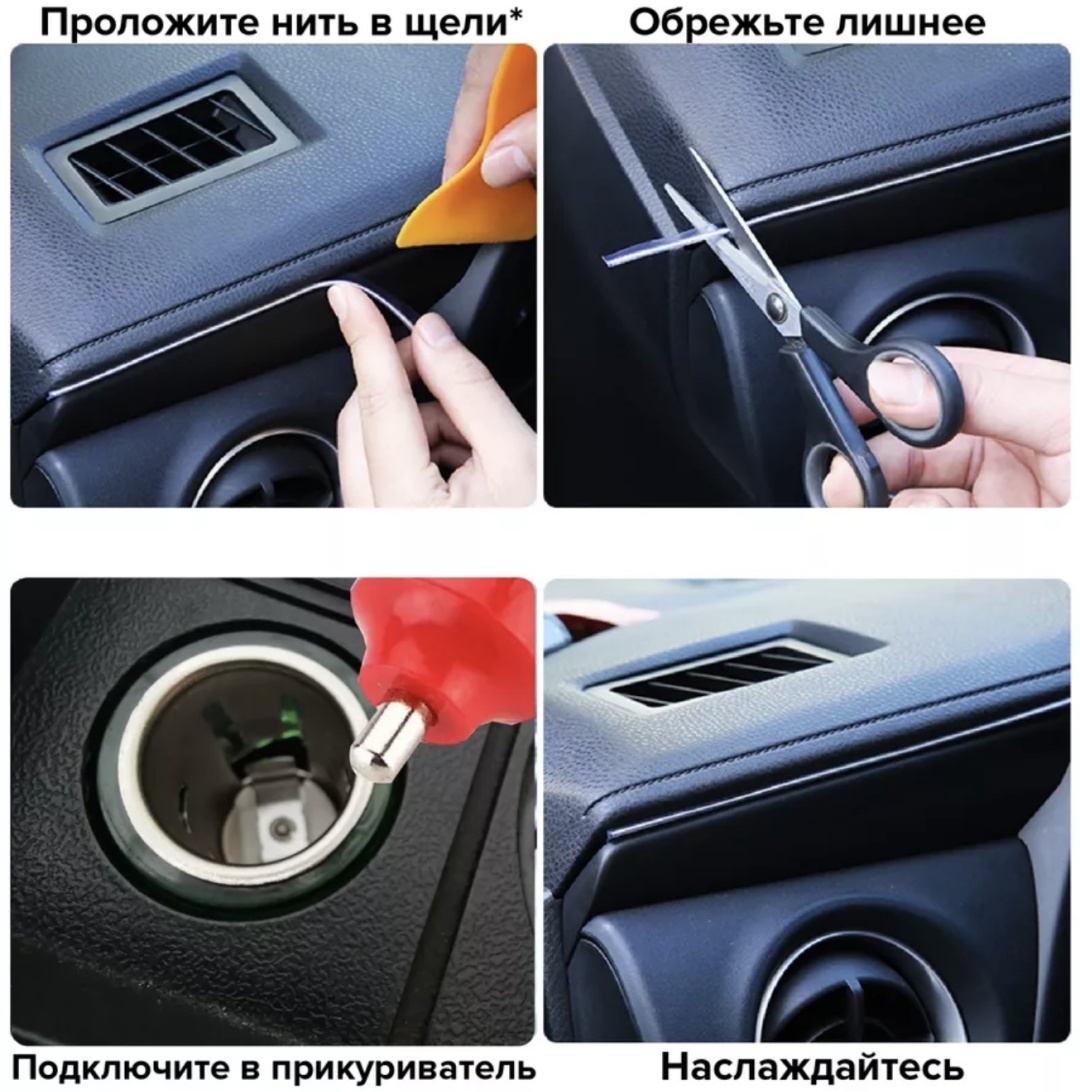 Проложите нить в щели*

Обрежьте лишнее

Подключите в прикуриватель

Наслаждайтесь