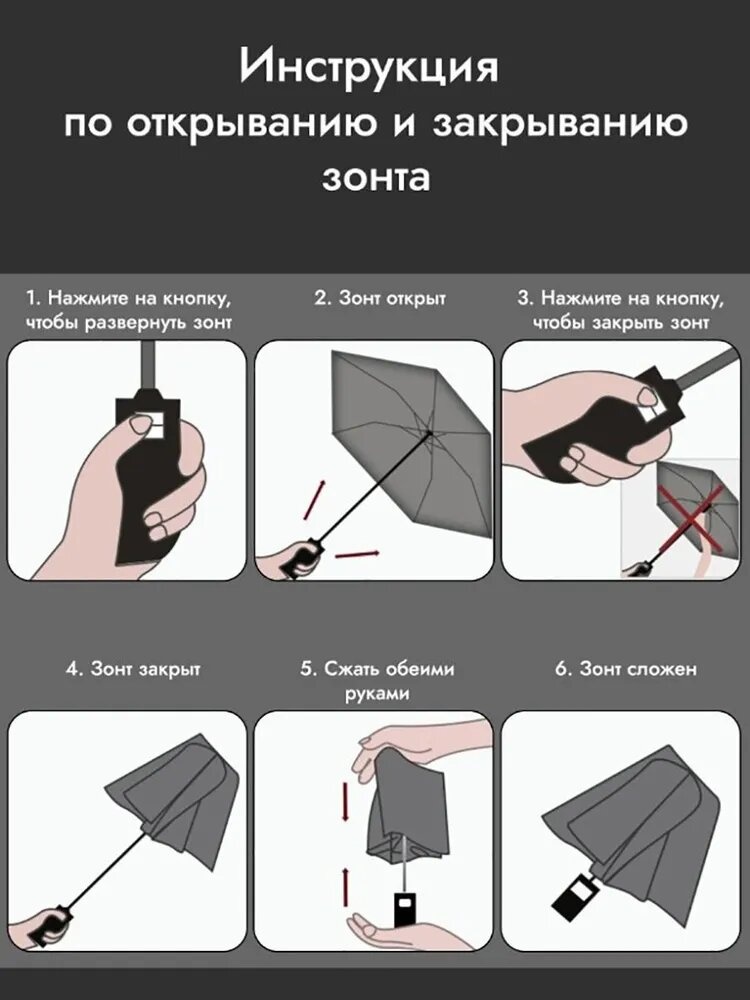 Инструкция
по открыванию и закрыванию
зонта

1. Нажмите на кнопку, чтобы развернуть зонт

2. Зонт открыт

3. Нажмите на кнопку, чтобы закрыть зонт

4. Зонт закрыт

5. Сжать обеими руками

6. Зонт сложен