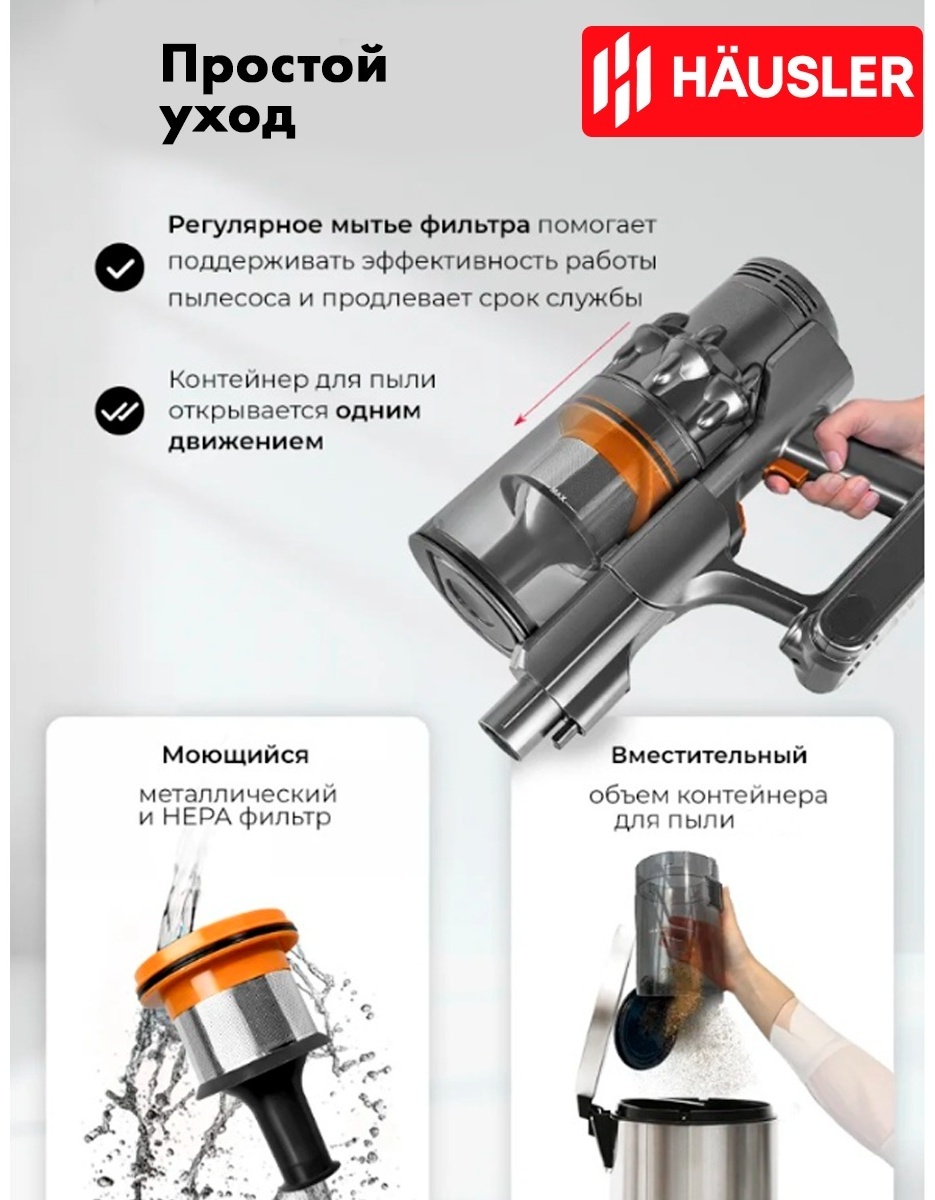 Простой уход

HÄUSLER

Регулярное мытье фильтра помогает поддерживать эффективность работы пылесоса и продлевает срок службы

Контейнер для пыли открывается одним движением

Моющийся

металлический и HEPA фильтр

Вместительный

объем контейнера для пыли