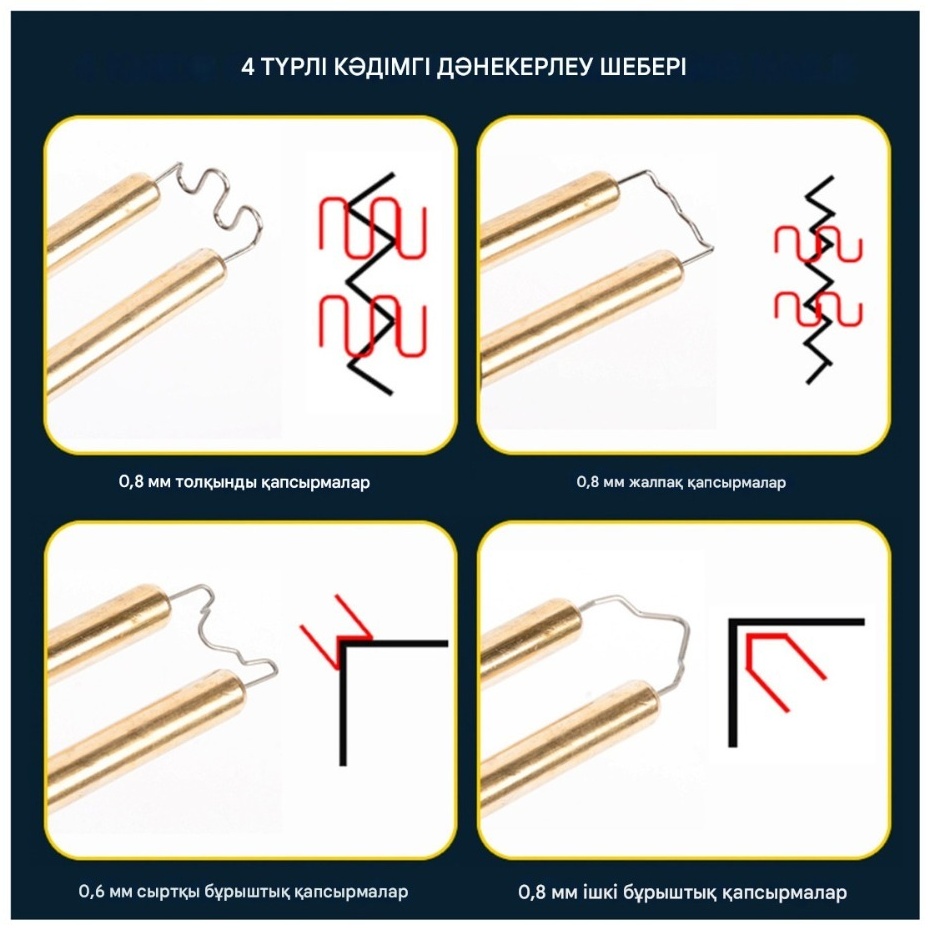 4 ТҮРЛІ КӘДІМГІ ДӘНЕКЕРЛЕУ ШЕБЕРІ

0,8 мм толқынды қапсырмалар

0,8 мм жалпақ қапсырмалар

0,6 мм сыртқы бұрыштық қапсырмалар

0,8 мм ішкі бұрыштық қапсырмалар