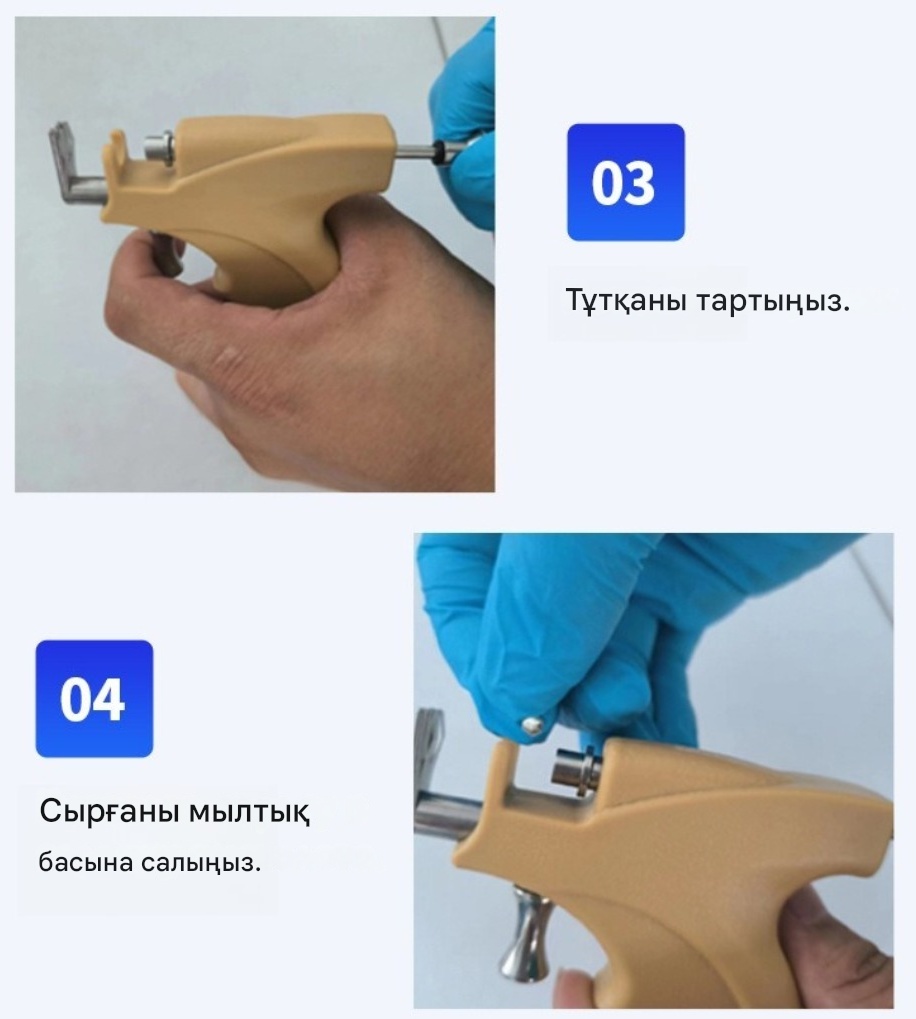 03

Тұтқаны тартыңыз.

04

Сырғаны мылтық басына салыңыз.