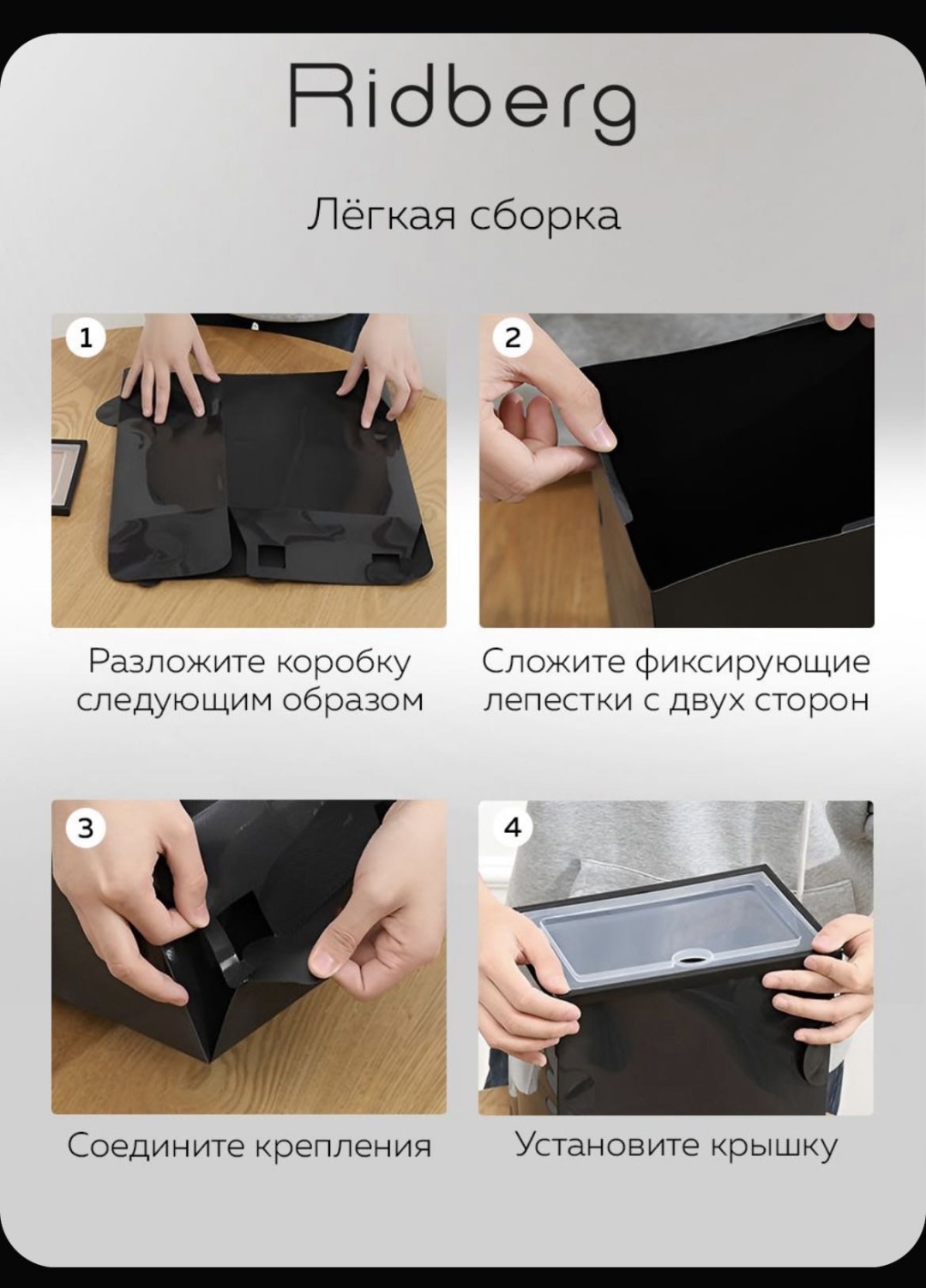 Ridberg

Лёгкая сборка

1

Разложите коробку следующим образом

2

Сложите фиксирующие лепестки с двух сторон

3

Соедините крепления

4

Установите крышку