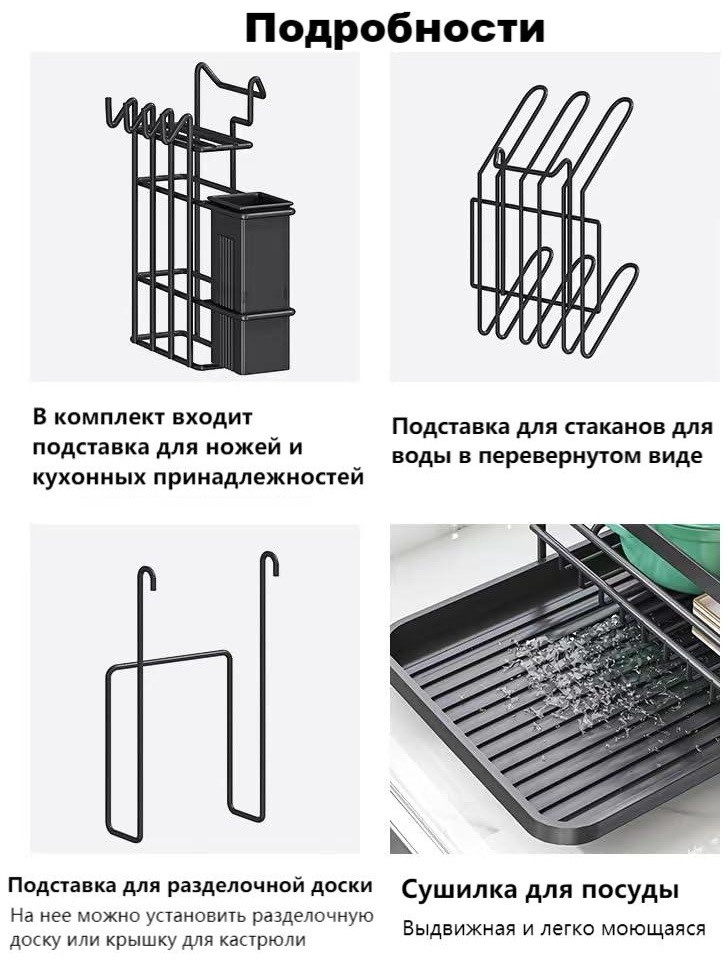 Подробности

В комплект входит подставка для ножей и кухонных принадлежностей

Подставка для стаканов для воды в перевернутом виде

Подставка для разделочной доски

На нее можно установить разделочную доску или крышку для кастрюли

Сушилка для посуды

Выдвижная и легко моющаяся