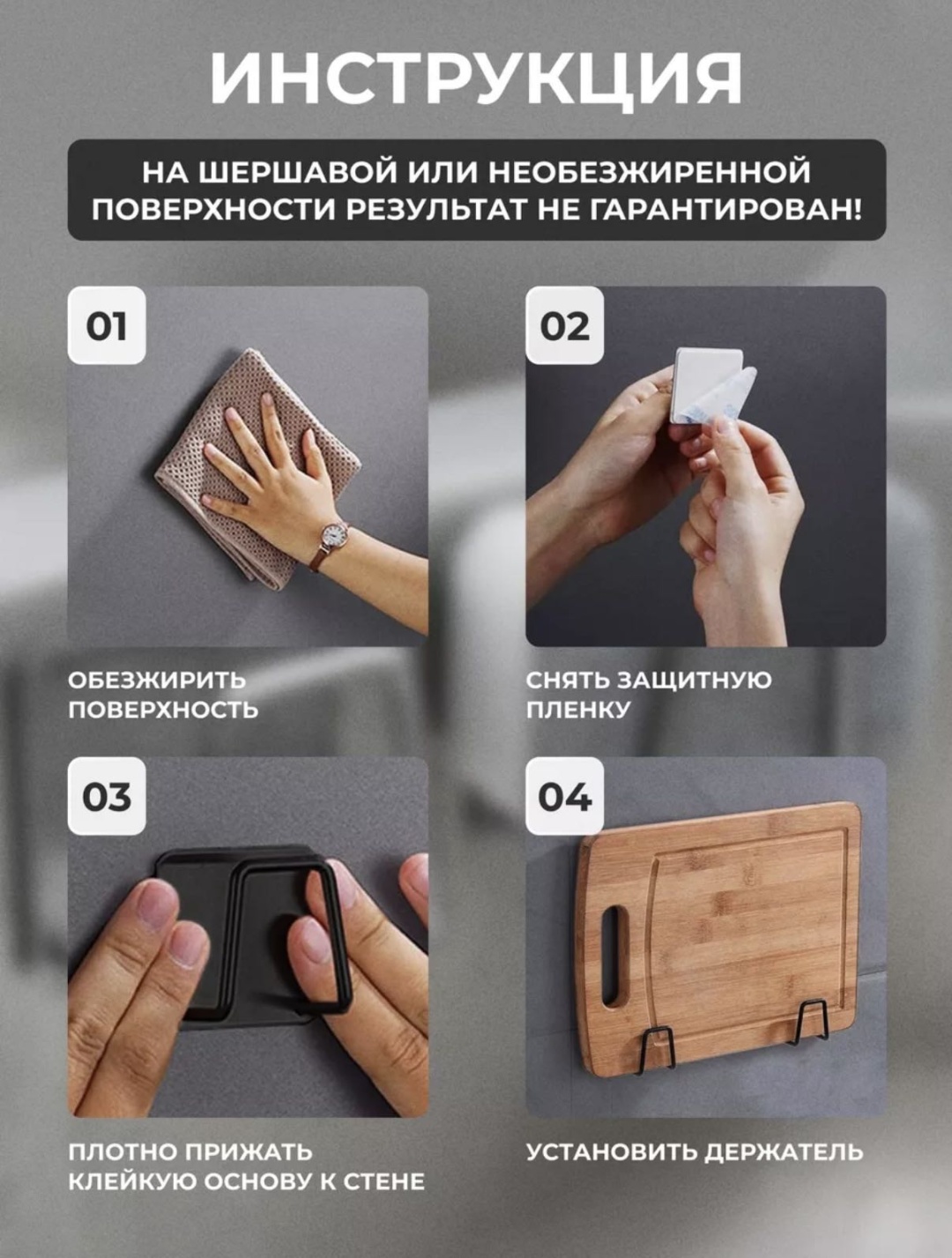 ИНСТРУКЦИЯ

НА ШЕРШАВОЙ ИЛИ НЕОБЕЗЖИРЕННОЙ ПОВЕРХНОСТИ РЕЗУЛЬТАТ НЕ ГАРАНТИРОВАН!

01

ОБЕЗЖИРИТЬ ПОВЕРХНОСТЬ

02

СНЯТЬ ЗАЩИТНУЮ ПЛЕНКУ

03

ПЛОТНО ПРИЖАТЬ КЛЕЙКУЮ ОСНОВУ К СТЕНЕ

04

УСТАНОВИТЬ ДЕРЖАТЕЛЬ