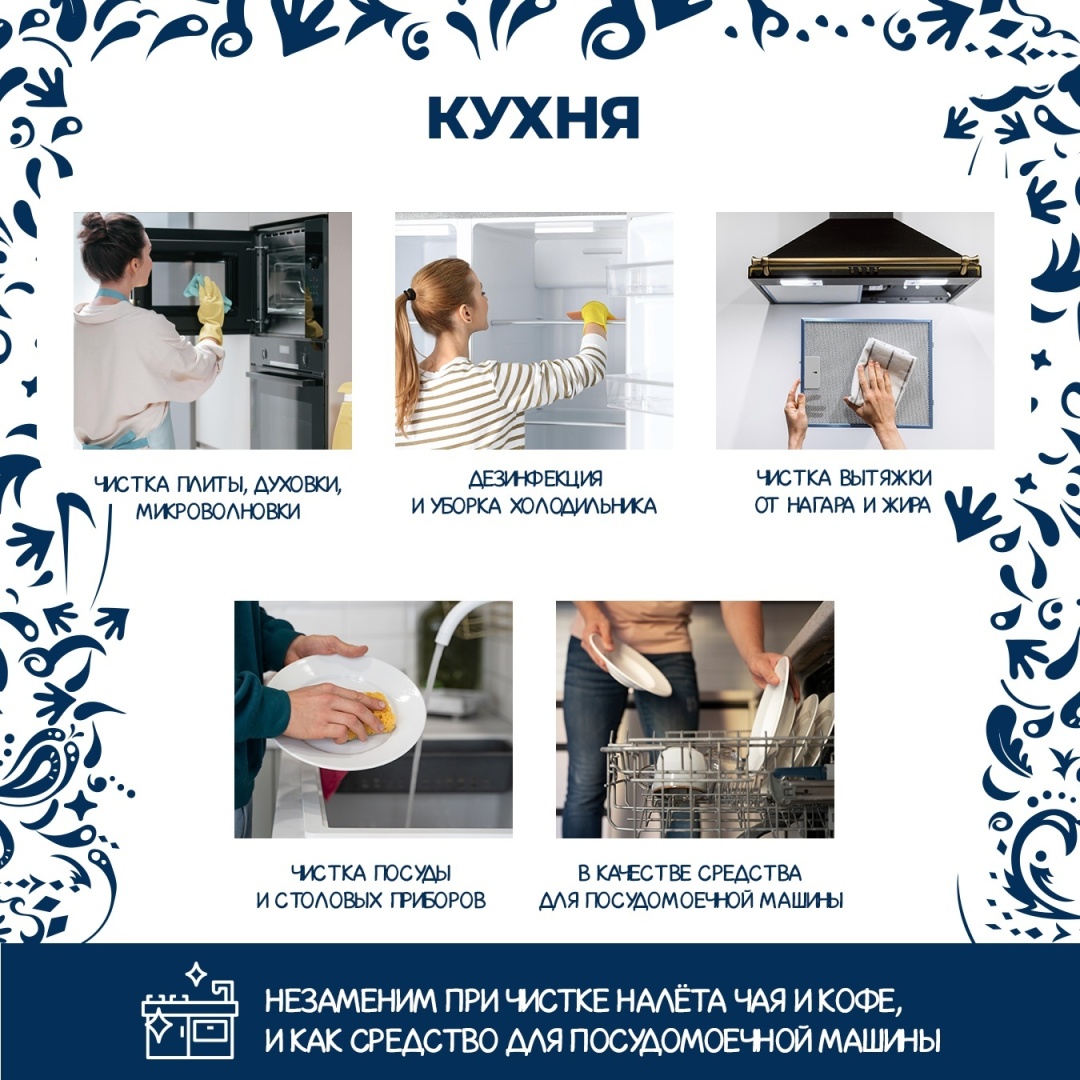 КУХНЯ

ЧИСТКА ПЛИТЫ, ДУХОВКИ, МИКРОВОЛНОВКИ

ДЕЗИНФЕКЦИЯ И УБОРКА ХОЛОДИЛЬНИКА

ЧИСТКА ВЫТЯЖКИ ОТ НАГАРА И ЖИРА

ЧИСТКА ПОСУДЫ И СТОЛОВЫХ ПРИБОРОВ

В КАЧЕСТВЕ СРЕДСТВА ДЛЯ ПОСУДОМОЕЧНОЙ МАШИНЫ

НЕЗАМЕНИМ ПРИ ЧИСТКЕ НАЛЁТА ЧАЯ И КОФЕ, И КАК СРЕДСТВО ДЛЯ ПОСУДОМОЕЧНОЙ МАШИНЫ