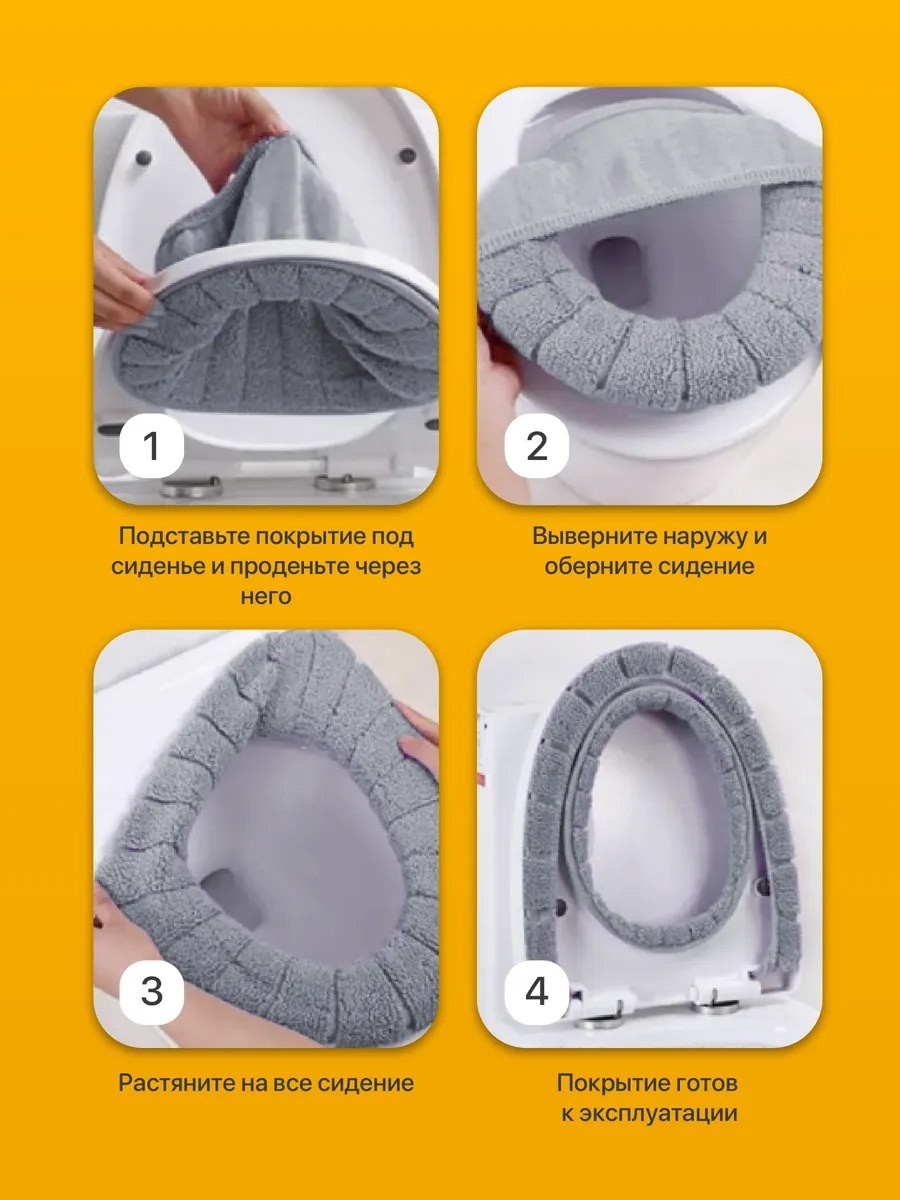 1

Подставьте покрытие под сиденье и проденьте через него

2

Выверните наружу и оберните сидение

3

Растяните на все сидение

4

Покрытие готов к эксплуатации