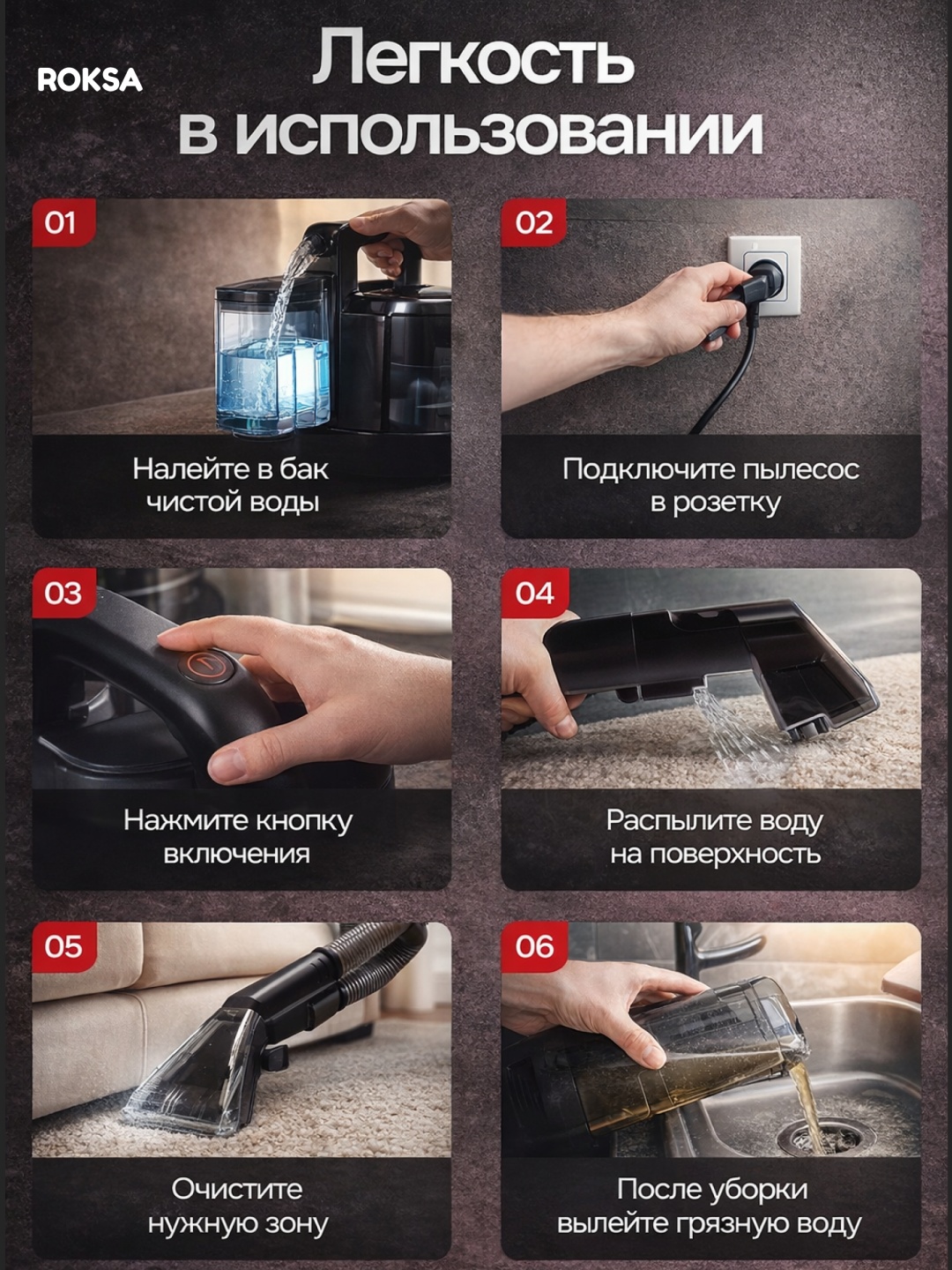 ROKSA

Легкость в использовании

01

Налейте в бак чистой воды

02

Подключите пылесос в розетку

03

Нажмите кнопку включения

04

Распылите воду на поверхность

05

Очистите нужную зону

06

После уборки вылейте грязную воду