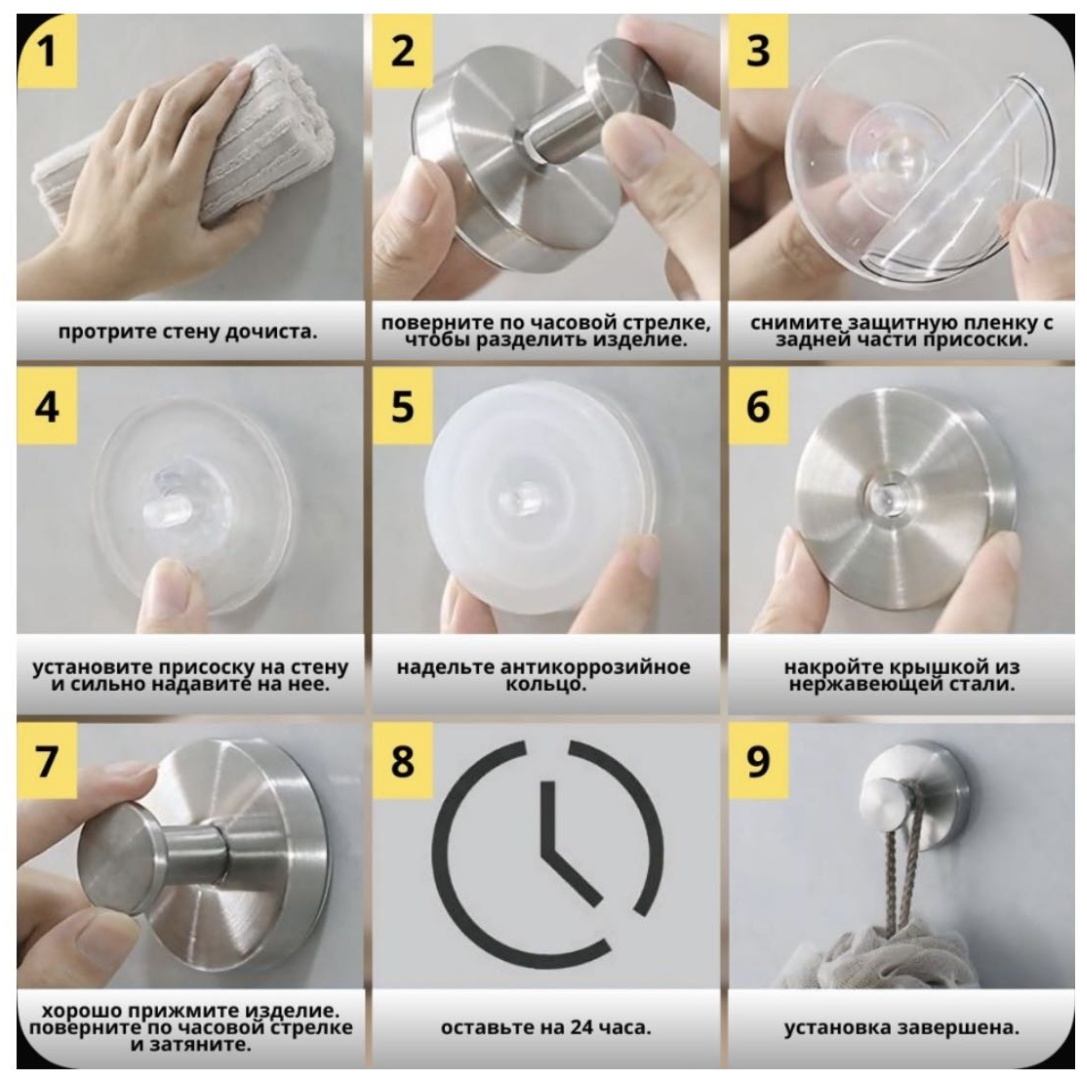 1

протрите стену дочиста.

2

поверните по часовой стрелке, чтобы разделить изделие.

3

снимите защитную пленку с задней части присоски.

4

установите присоску на стену и сильно надавите на нее.

5

надельте антикоррозийное кольцо.

6

накройте крышкой из нержавеющей стали.

7

хорошо прижмите изделие. поверните по часовой стрелке и затяните.

8

оставьте на 24 часа.

9

установка завершена.