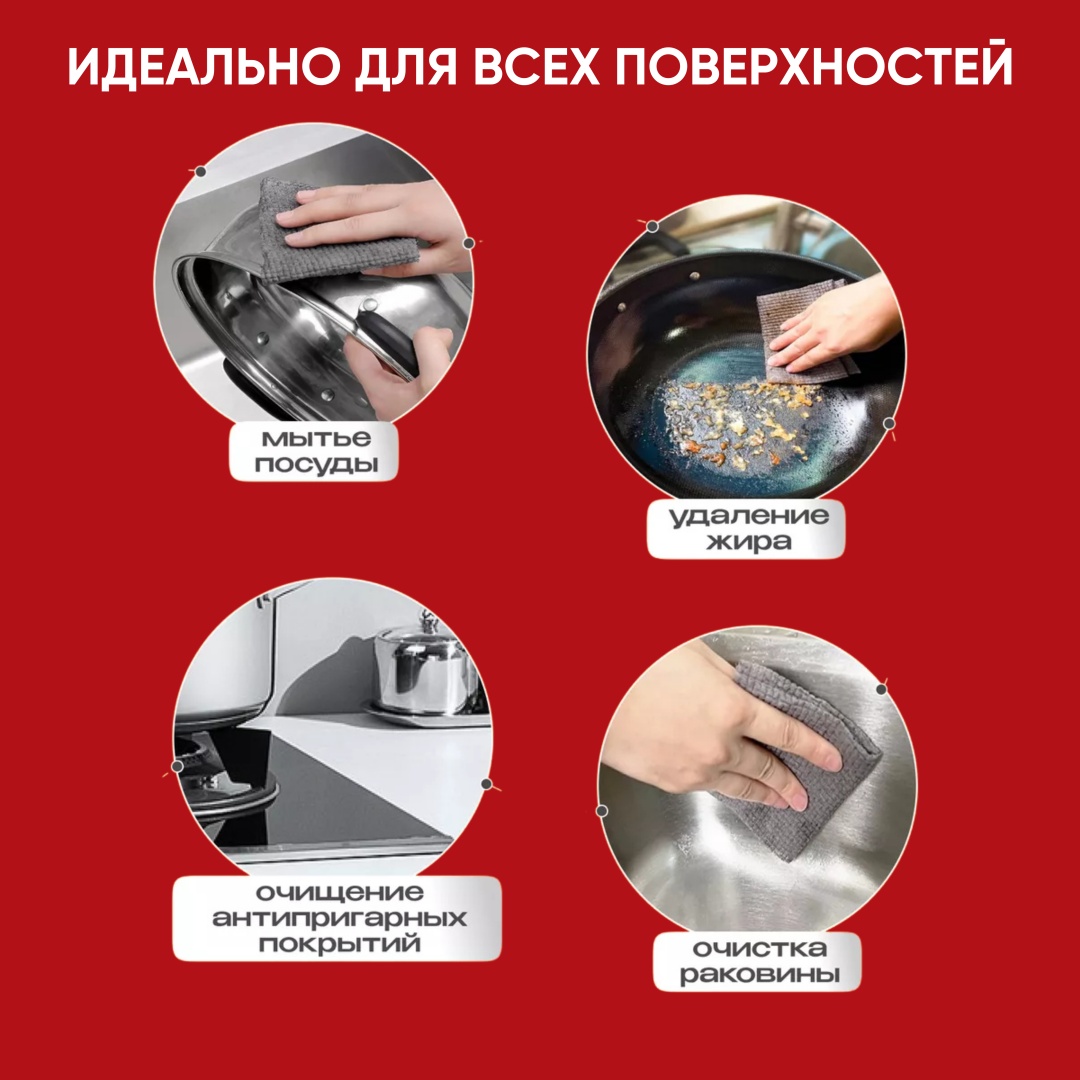 ИДЕАЛЬНО ДЛЯ ВСЕХ ПОВЕРХНОСТЕЙ

мытье
посуды

удаление
жира

очищение
антипригарных
покрытий

очистка
раковины