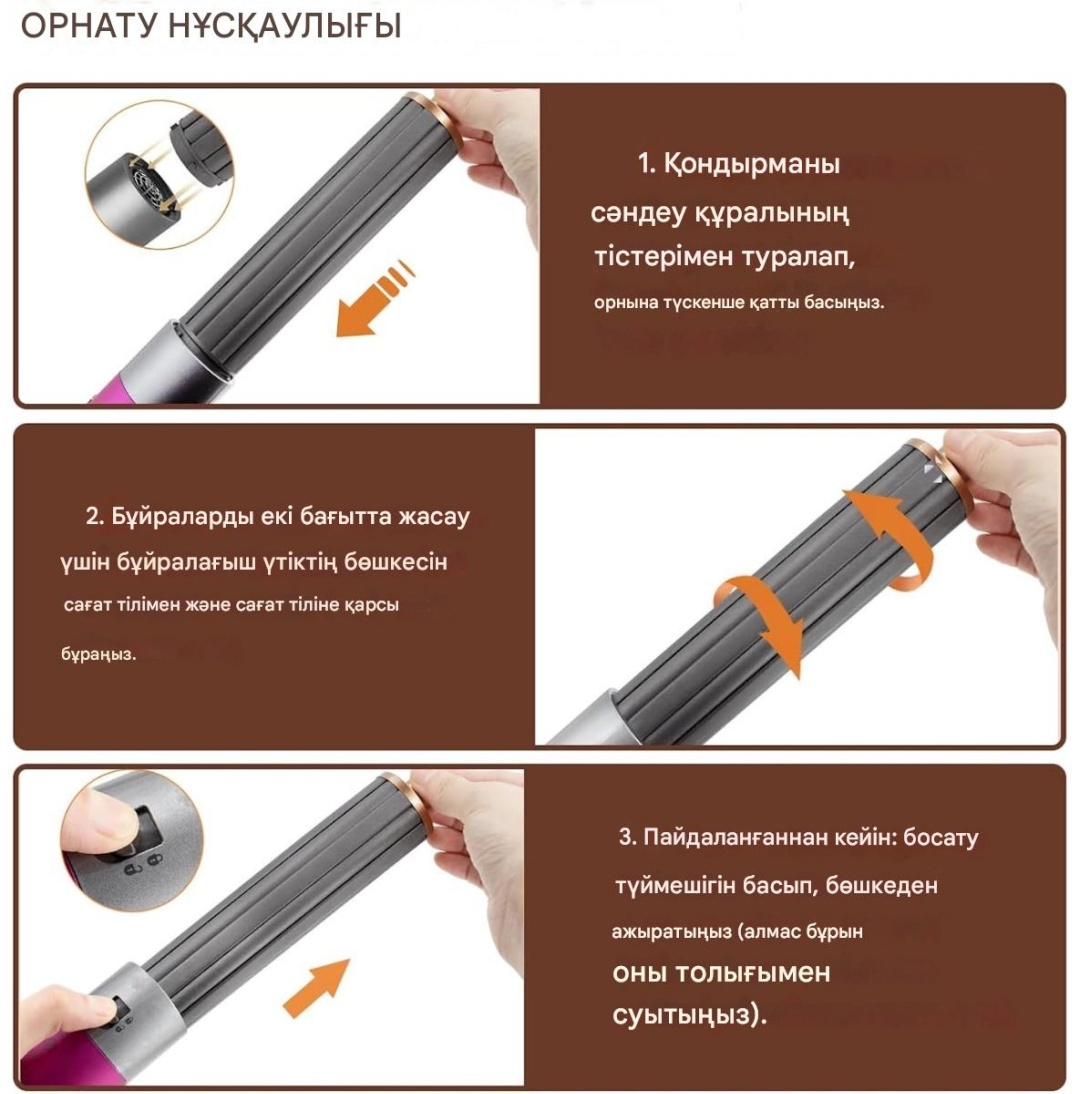 ОРНАТУ НҰСҚАУЛЫҒЫ

1. Қондырманы сәндеу құралының тістерімен туралап, орнына түскенше қатты басыңыз.

2. Бұйраларды екі бағытта жасау үшін бұйралағыш үтіктің бөшкесін сағат тілімен және сағат тіліне қарсы бұраңыз.

3. Пайдаланғаннан кейін: босату түймешігін басып, бөшкеден ажыратыңыз (алмас бұрын оны толығымен суытыңыз).