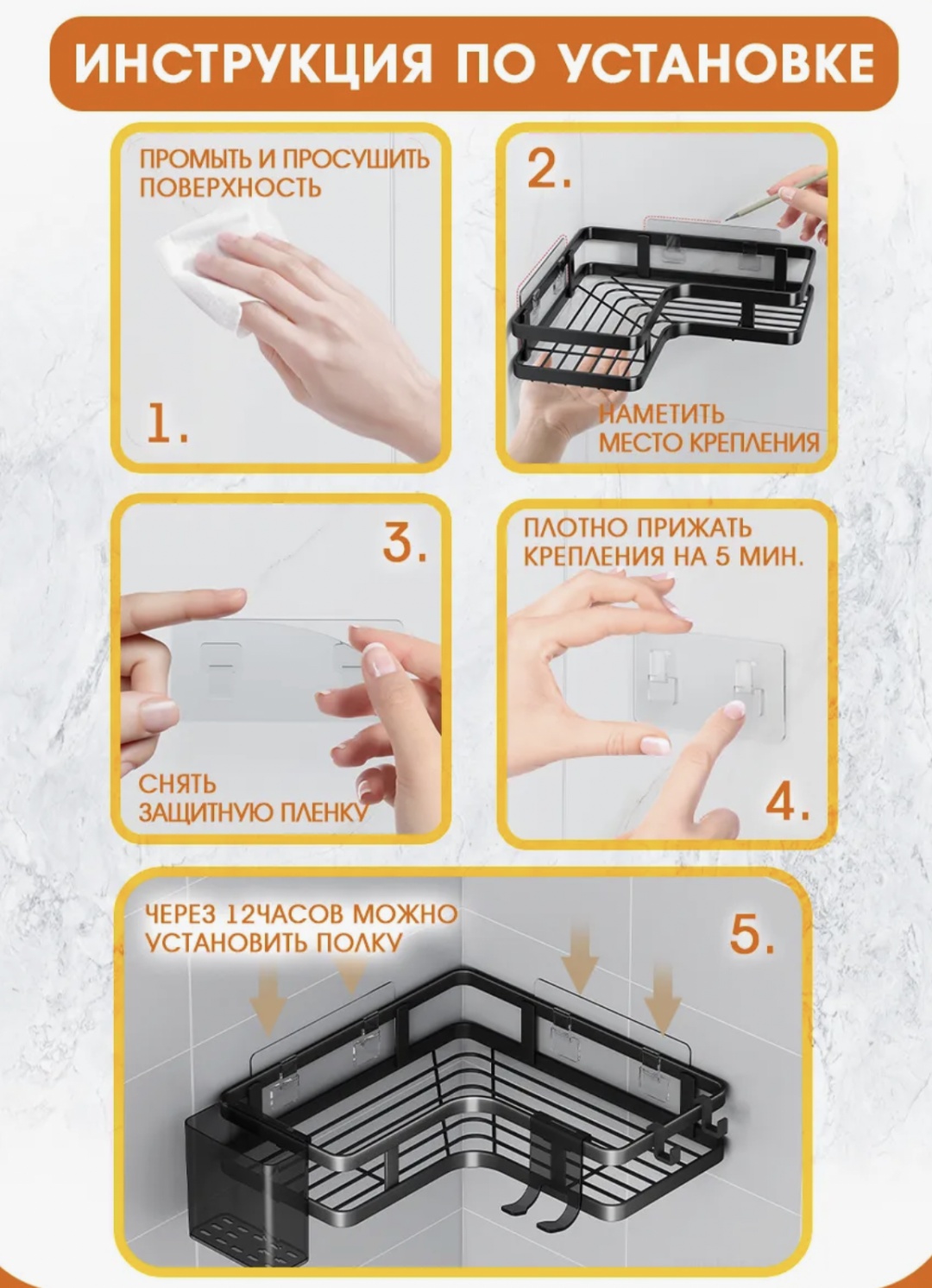 ИНСТРУКЦИЯ ПО УСТАНОВКЕ

ПРОМЫТЬ И ПРОСУШИТЬ ПОВЕРХНОСТЬ

1.

2.

НАМЕТИТЬ МЕСТО КРЕПЛЕНИЯ

3.

СНЯТЬ ЗАЩИТНУЮ ПЛЕНКУ

ПЛОТНО ПРИЖАТЬ КРЕПЛЕНИЯ НА 5 МИН.

4.

ЧЕРЕЗ 12ЧАСОВ МОЖНО УСТАНОВИТЬ ПОЛКУ

5.