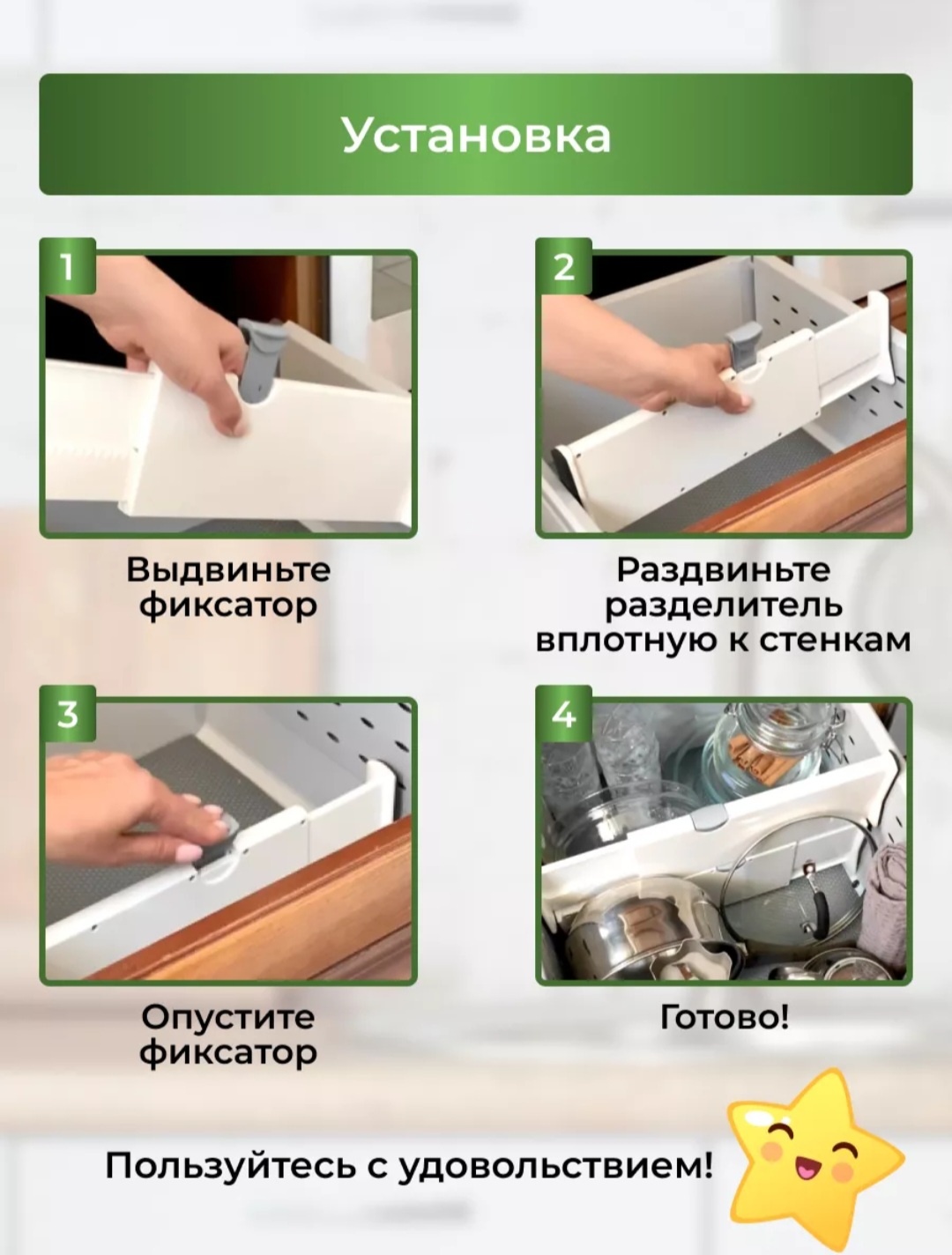 Установка

1

Выдвиньте фиксатор

2

Раздвиньте разделитель вплотную к стенкам

3

Опустите фиксатор

4

Готово!

Пользуйтесь с удовольствием!