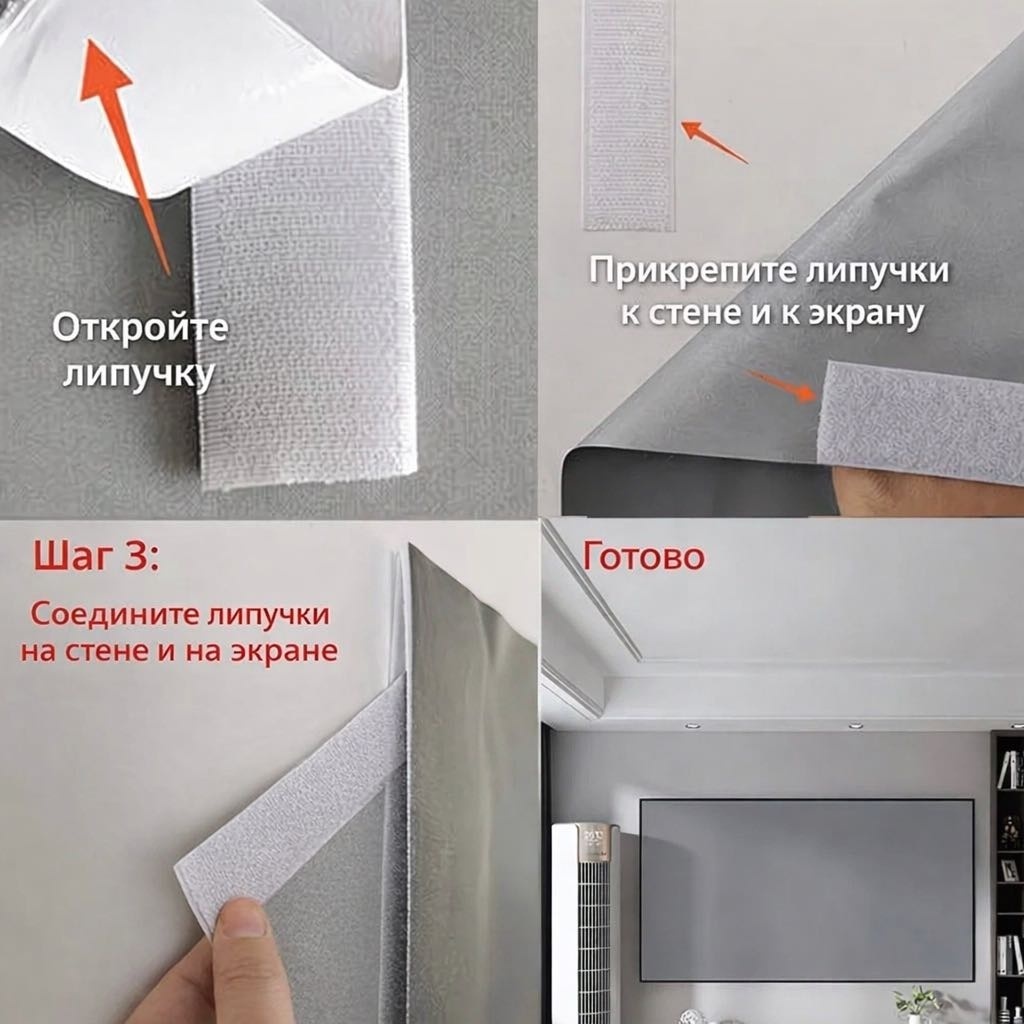 Откройте липучку

Прикрепите липучки к стене и к экрану

Шаг 3:

Соедините липучки на стене и на экране

Готово