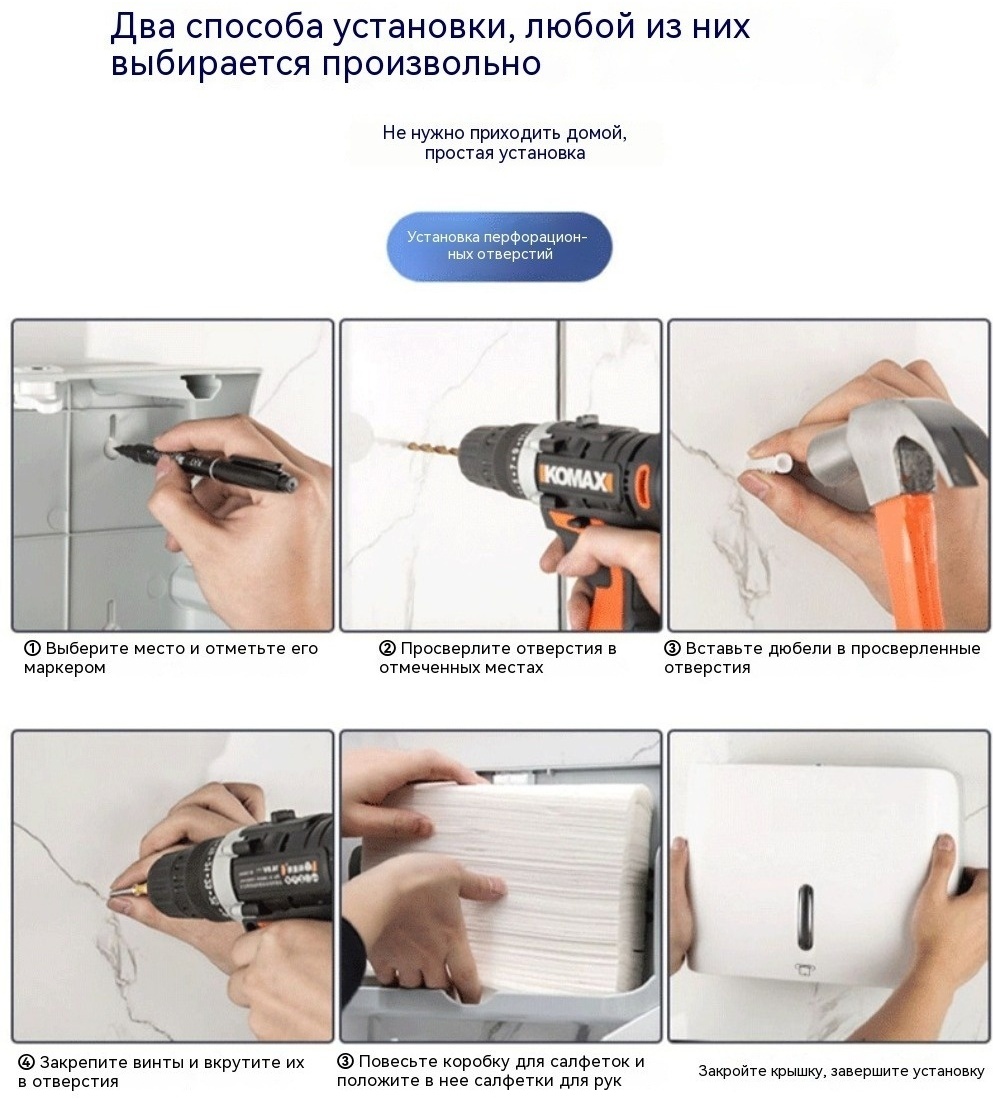 Два способа установки, любой из них выбирается произвольно

Не нужно приходить домой, простая установка

Установка перфорационных отверстий

KOMAX

① Выберите место и отметьте его маркером

② Просверлите отверстия в отмеченных местах

③ Вставьте дюбели в просверленные отверстия

④ Закрепите винты и вкрутите их в отверстия

③ Повесьте коробку для салфеток и положите в нее салфетки для рук

Закройте крышку, завершите установку