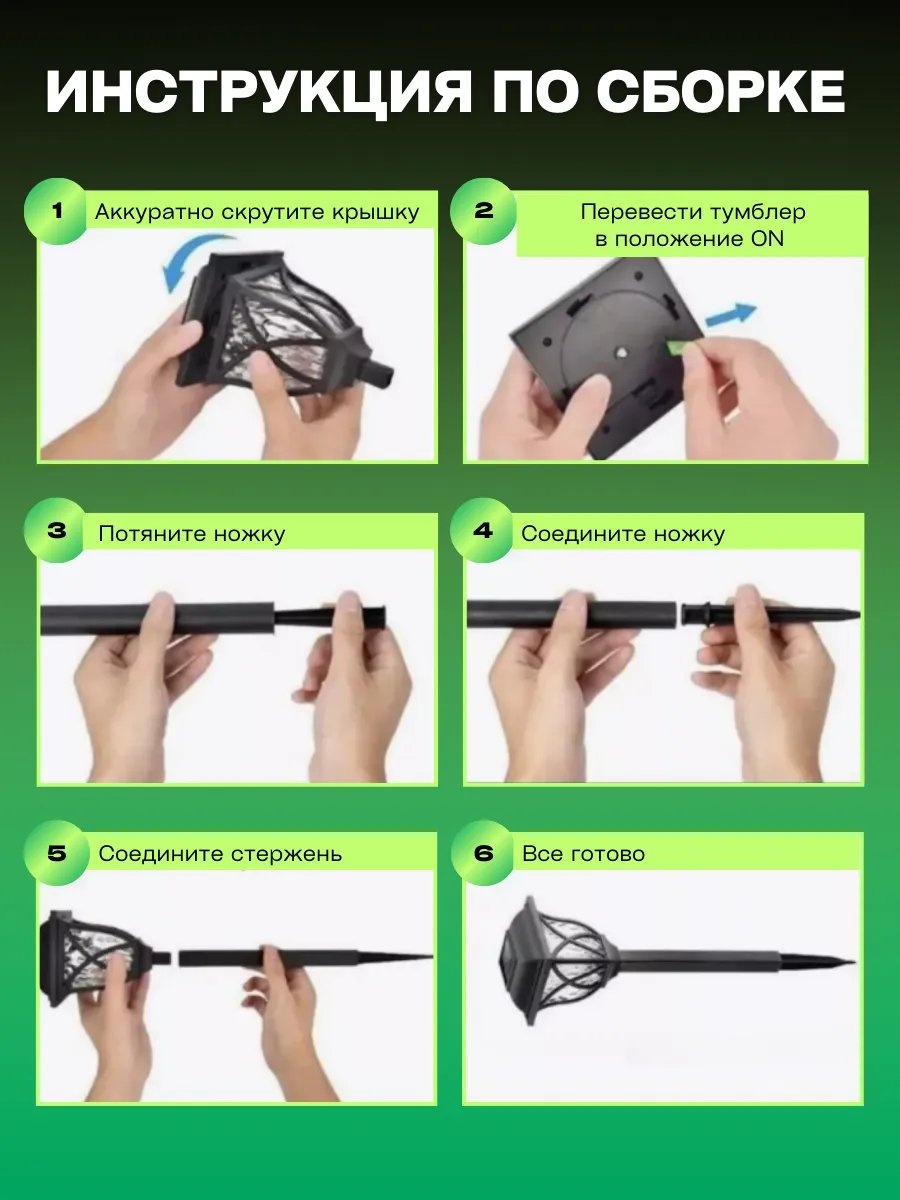 ИНСТРУКЦИЯ ПО СБОРКЕ

1 Аккуратно скрутите крышку

2 Перевести тумблер в положение ON

3 Потяните ножку

4 Соедините ножку

5 Соедините стержень

6 Все готово