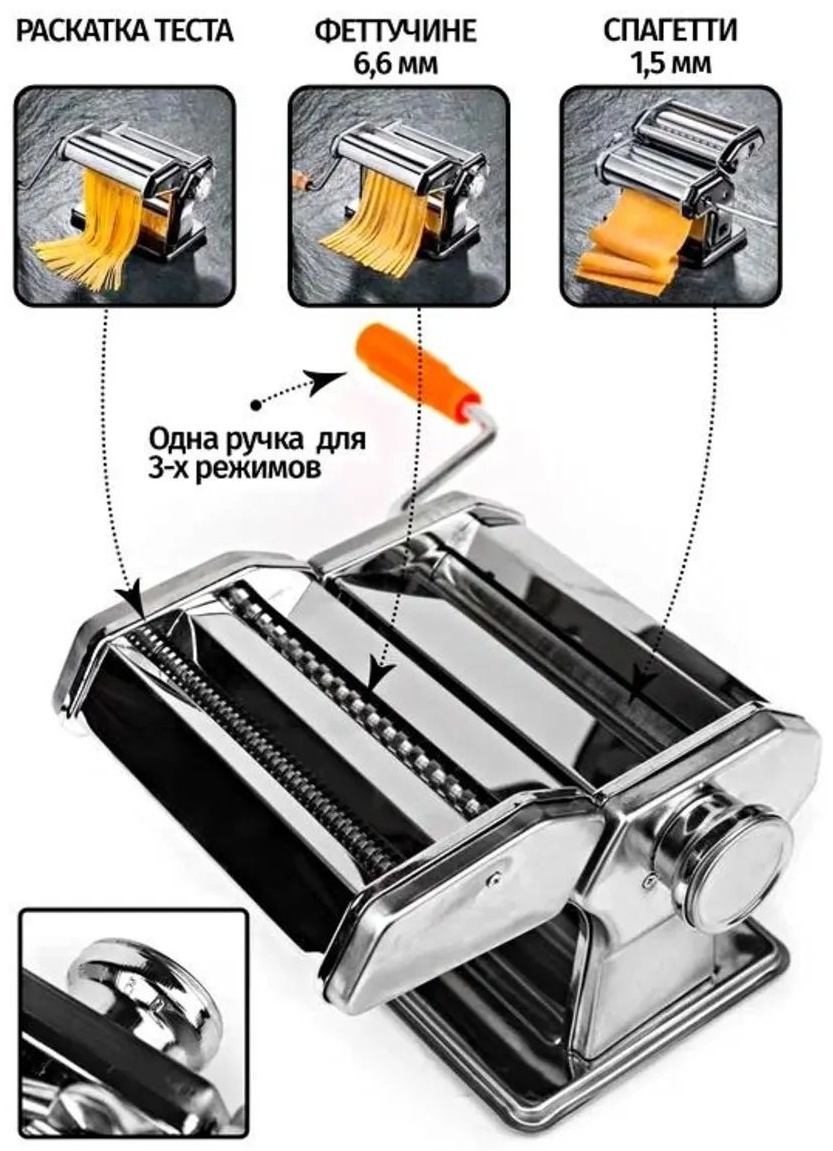 РАСКАТКА ТЕСТА

ФЕТТУЧИНЕ
6,6 мм

СПАГЕТТИ
1,5 мм

Одна ручка для
3-х режимов