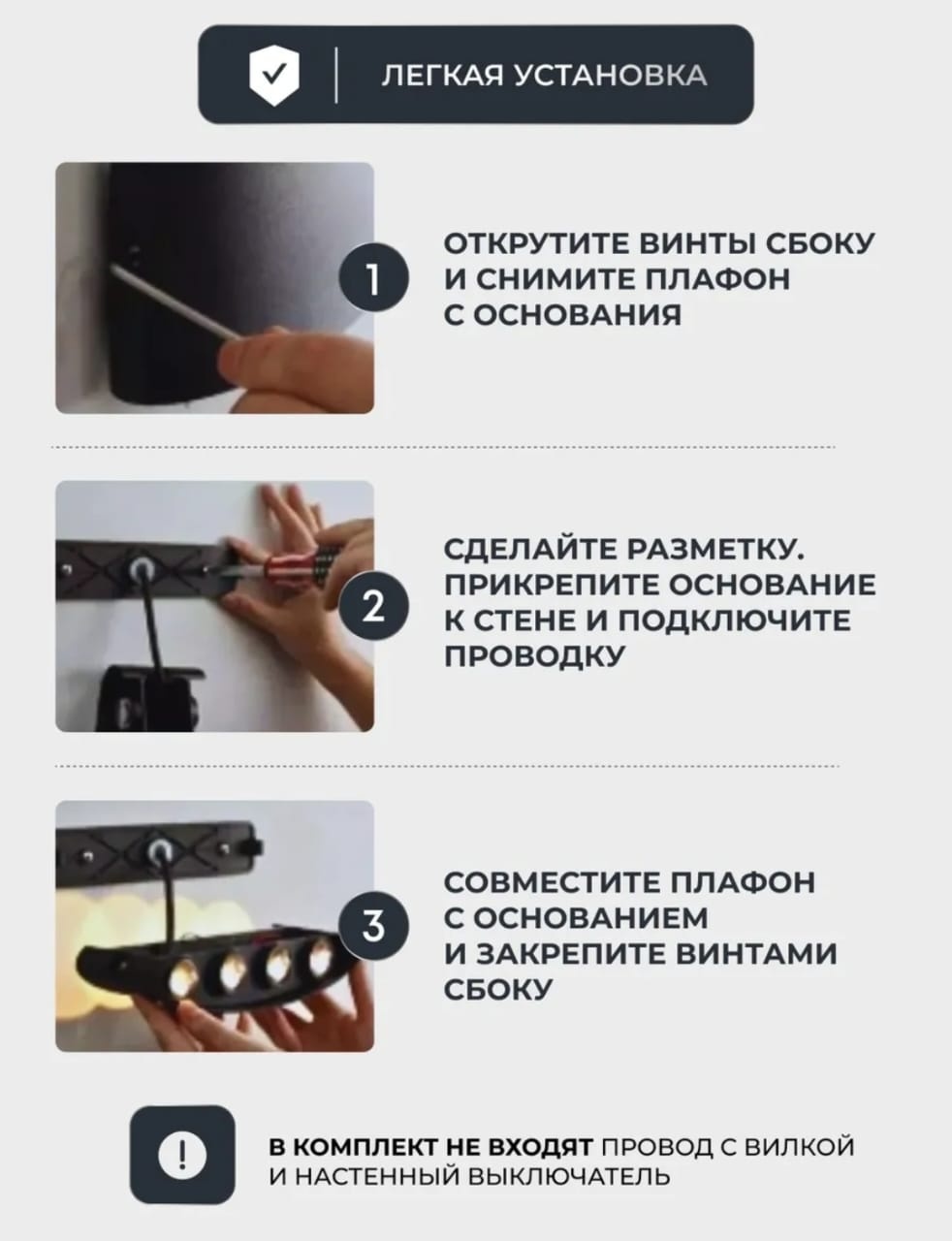 ЛЕГКАЯ УСТАНОВКА

1

ОТКРУТИТЕ ВИНТЫ СБОКУ И СНИМИТЕ ПЛАФОН С ОСНОВАНИЯ

2

СДЕЛАЙТЕ РАЗМЕТКУ. ПРИКРЕПИТЕ ОСНОВАНИЕ К СТЕНЕ И ПОДКЛЮЧИТЕ ПРОВОДКУ

3

СОВМЕСТИТЕ ПЛАФОН С ОСНОВАНИЕМ И ЗАКРЕПИТЕ ВИНТАМИ СБОКУ

!

В КОМПЛЕКТ НЕ ВХОДЯТ ПРОВОД С ВИЛКОЙ И НАСТЕННЫЙ ВЫКЛЮЧАТЕЛЬ