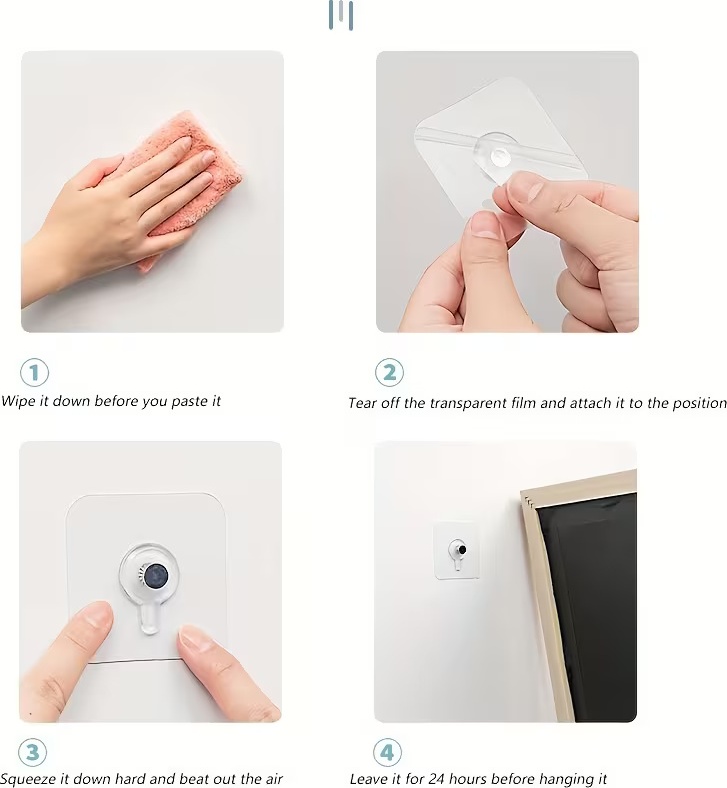 1
Wipe it down before you paste it

2
Tear off the transparent film and attach it to the position

3
Squeeze it down hard and beat out the air

4
Leave it for 24 hours before hanging it